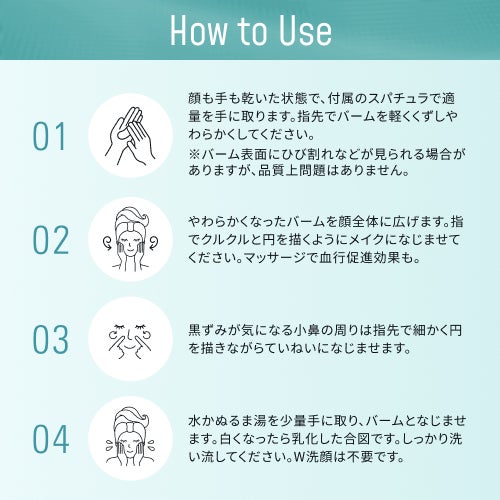 How to Use

01

顔も手も乾いた状態で、付属のスパチュラで適量を手に取ります。指先でバームを軽くくずしやわらかくしてください。

※バーム表面にひび割れなどが見られる場合がありますが、品質上問題はありません。

02

やわらかくなったバームを顔全体に広げます。指でクルクルと円を描くようにメイクになじませてください。マッサージで血行促進効果も。

03

黒ずみが気になる小鼻の周りは指先で細かく円を描きながらていねいになじませます。

04

水かぬるま湯を少量手に取り、バームとなじませます。白くなったら乳化した合図です。しっかり洗い流してください。W洗顔は不要です。