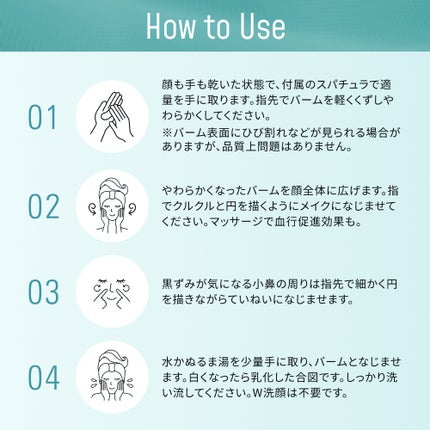 How to Use

01

顔も手も乾いた状態で、付属のスパチュラで適量を手に取ります。指先でバームを軽くくずしやわらかくしてください。
※バーム表面にひび割れなどが見られる場合がありますが、品質上問題はありません。

02

やわらかくなったバームを顔全体に広げます。指でクルクルと円を描くようにメイクになじませてください。マッサージで血行促進効果も。

03

黒ずみが気になる小鼻の周りは指先で細かく円を描きながらていねいになじませます。

04

水かぬるま湯を少量手に取り、バームとなじませます。白くなったら乳化した合図です。しっかり洗い流してください。W洗顔は不要です。