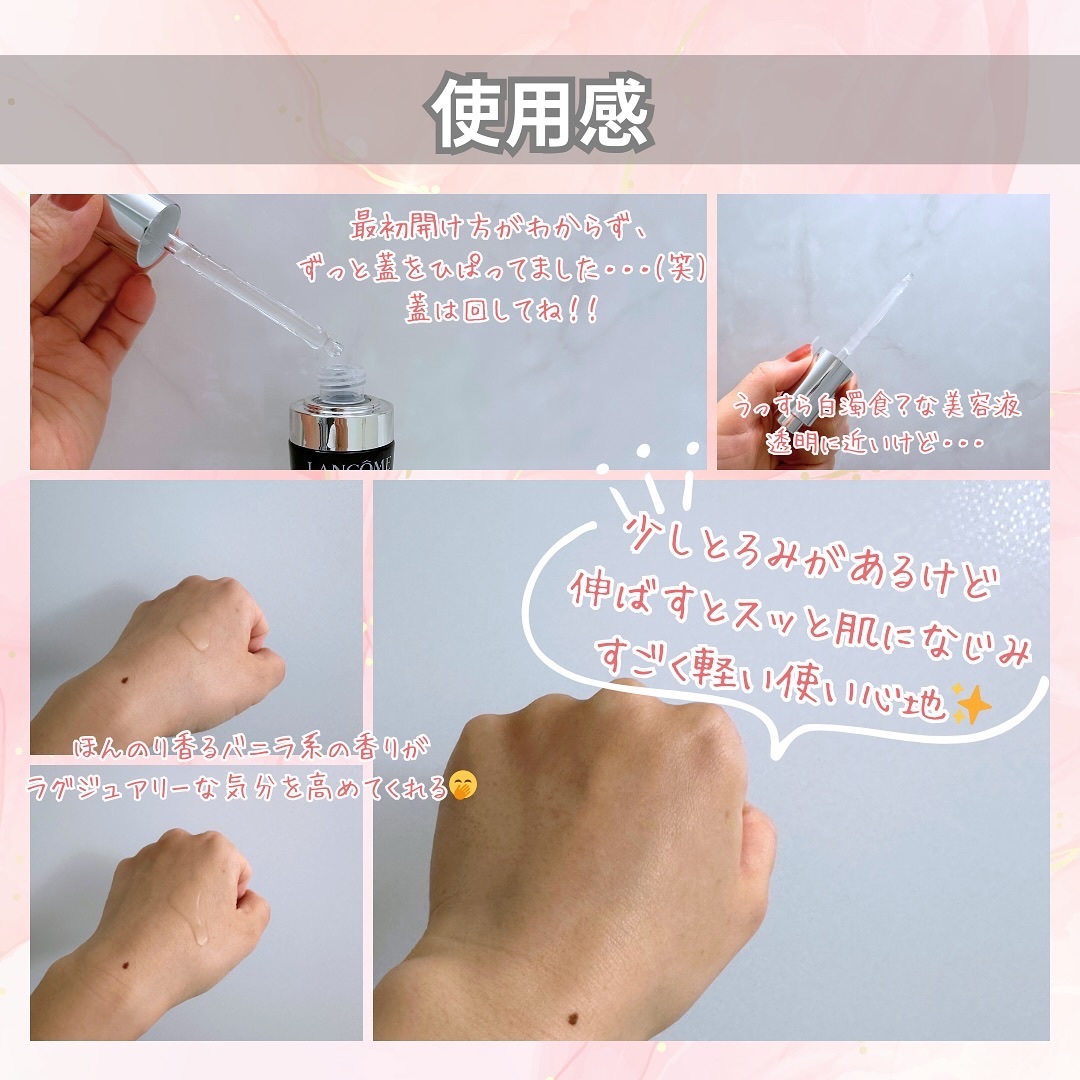 使用感

最初開け方がわからず、
ずっと蓋をひぱってました・・・(笑)
蓋は回してね!!

LANCÔME

うっすら白濁食?な美容液
透明に近いけど・・・

少しとろみがあるけど
伸ばすとスッと肌になじみ
すごく軽い使い心地✨

ほんのり香るバニラ系の香りが
ラグジュアリーな気分を高めてくれる🤭