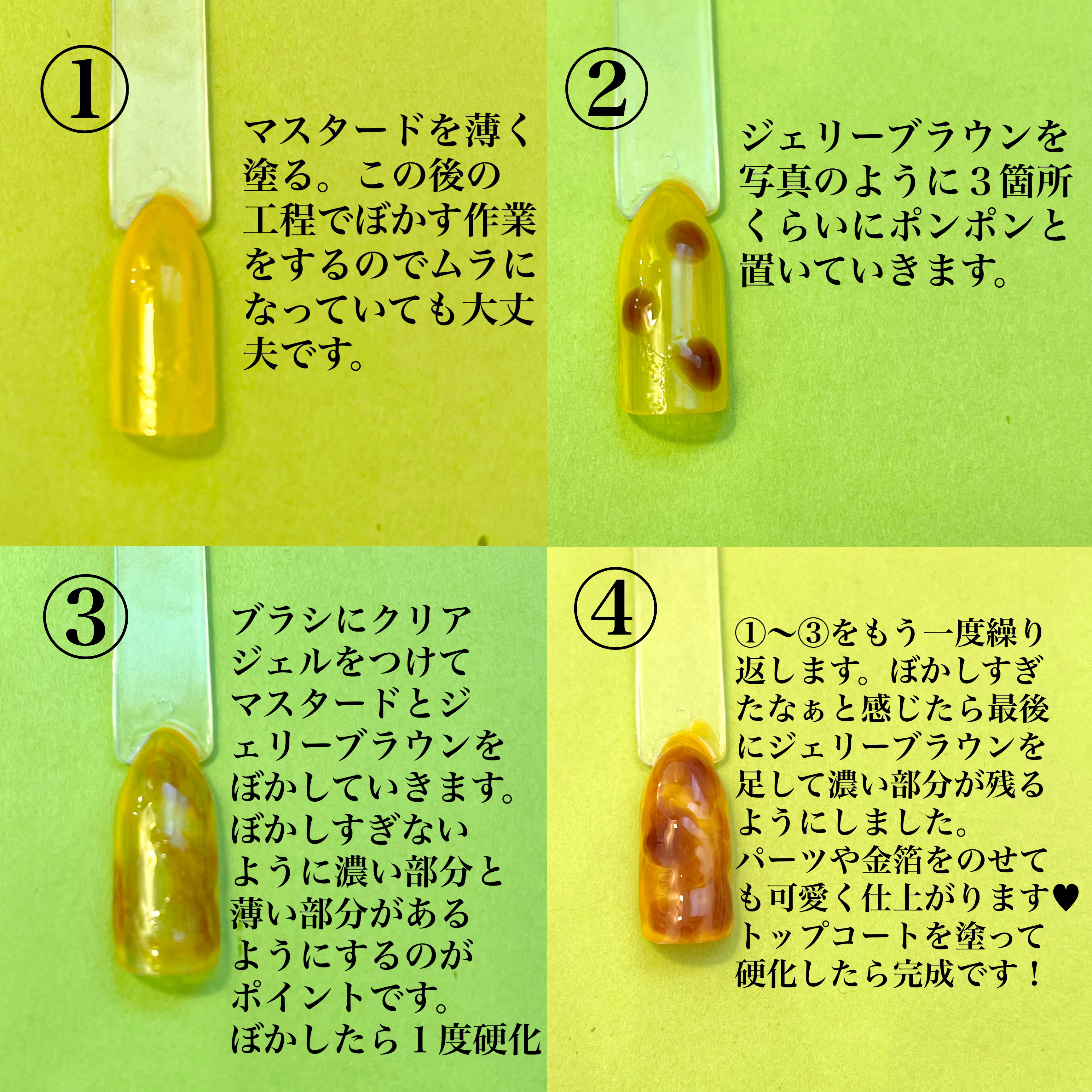 ①

マスタードを薄く塗る。この後の工程でぼかす作業をするのでムラになっていても大丈夫です。

②

ジェリーブラウンを写真のように３箇所くらいにポンポンと置いていきます。

③

ブラシにクリアジェルをつけてマスタードとジェリーブラウンをぼかしていきます。ぼかしすぎないように濃い部分と薄い部分があるようにするのがポイントです。ぼかしたら１度硬化

④

①〜③をもう一度繰り返します。ぼかしすぎたなぁと感じたら最後にジェリーブラウンを足して濃い部分が残るようにしました。パーツや金箔をのせても可愛く仕上がります♥トップコートを塗って硬化したら完成です！