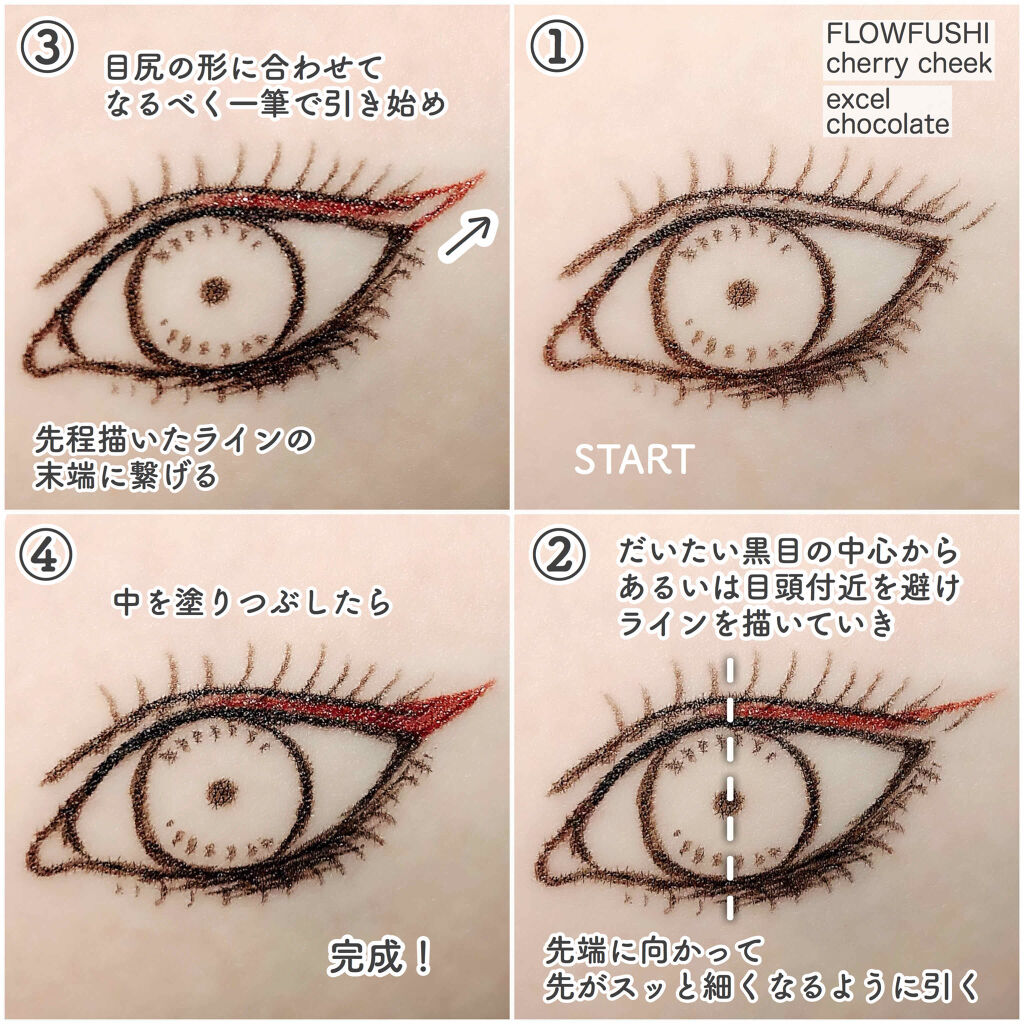 ③
目尻の形に合わせて
なるべく一筆で引き始め

先程描いたラインの
末端に繋げる

①
FLOWFUSHI
cherry cheek
excel
chocolate

START

④
中を塗りつぶしたら

完成！

②
だいたい黒目の中心から
あるいは目頭付近を避け
ラインを描いていき

先端に向かって
先がスッと細くなるように引く