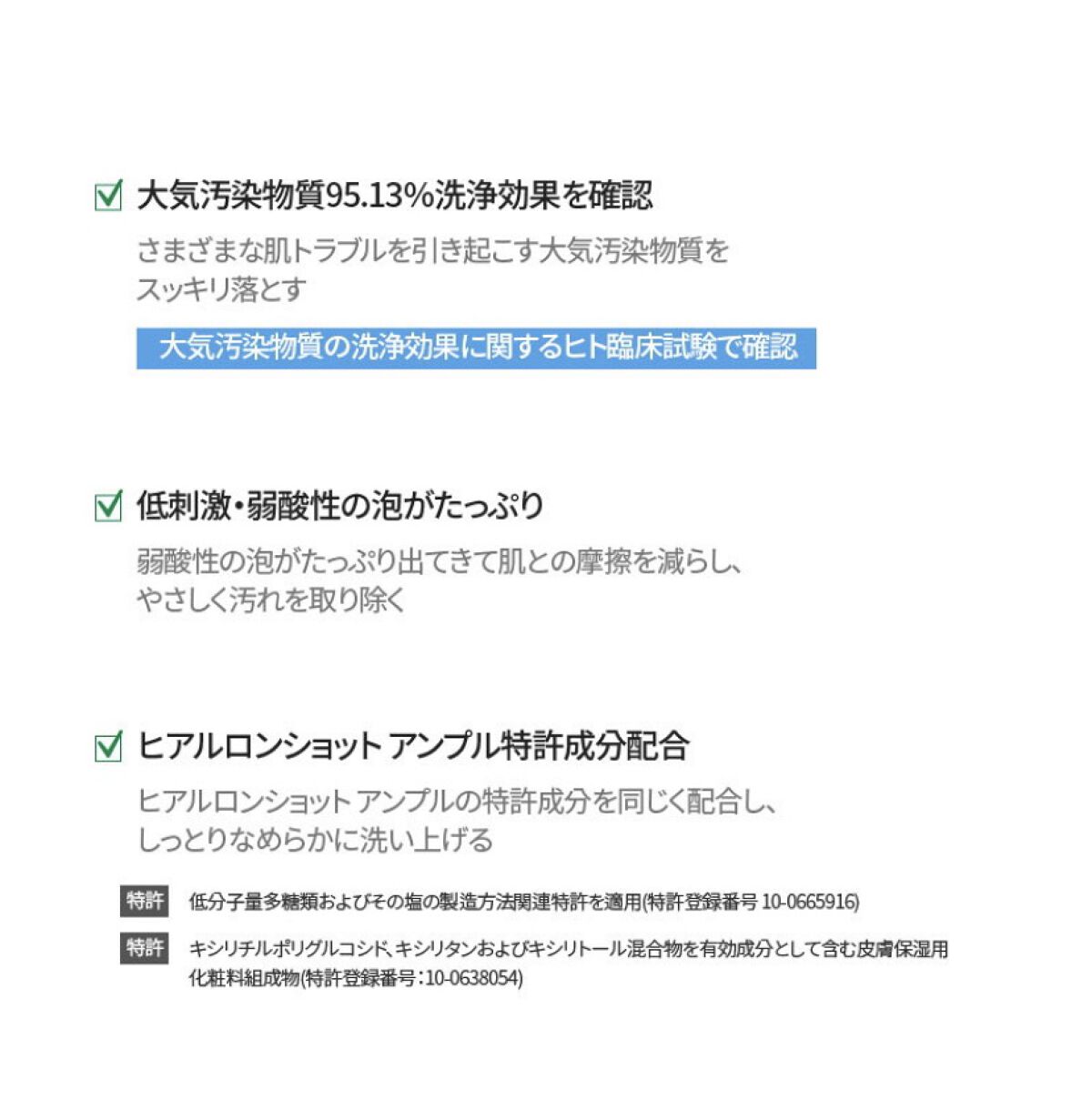 大気汚染物質95.13%洗浄効果を確認

さまざまな肌トラブルを引き起こす大気汚染物質をスッキリ落とす

大気汚染物質の洗浄効果に関するヒト臨床試験で確認

低刺激・弱酸性の泡がたっぷり

弱酸性の泡がたっぷり出てきて肌との摩擦を減らし、やさしく汚れを取り除く

ヒアルロンショット アンプル特許成分配合

ヒアルロンショット アンプルの特許成分を同じく配合し、しっとりなめらかに洗い上げる

特許 低分子量多糖類およびその塩の製造方法関連特許を適用(特許登録番号 10-0665916)

特許 キシリチルポリグルコシド、キシリタンおよびキシリトール混合物を有効成分として含む皮膚保湿用化粧料組成物(特許登録番号：10-0638054)