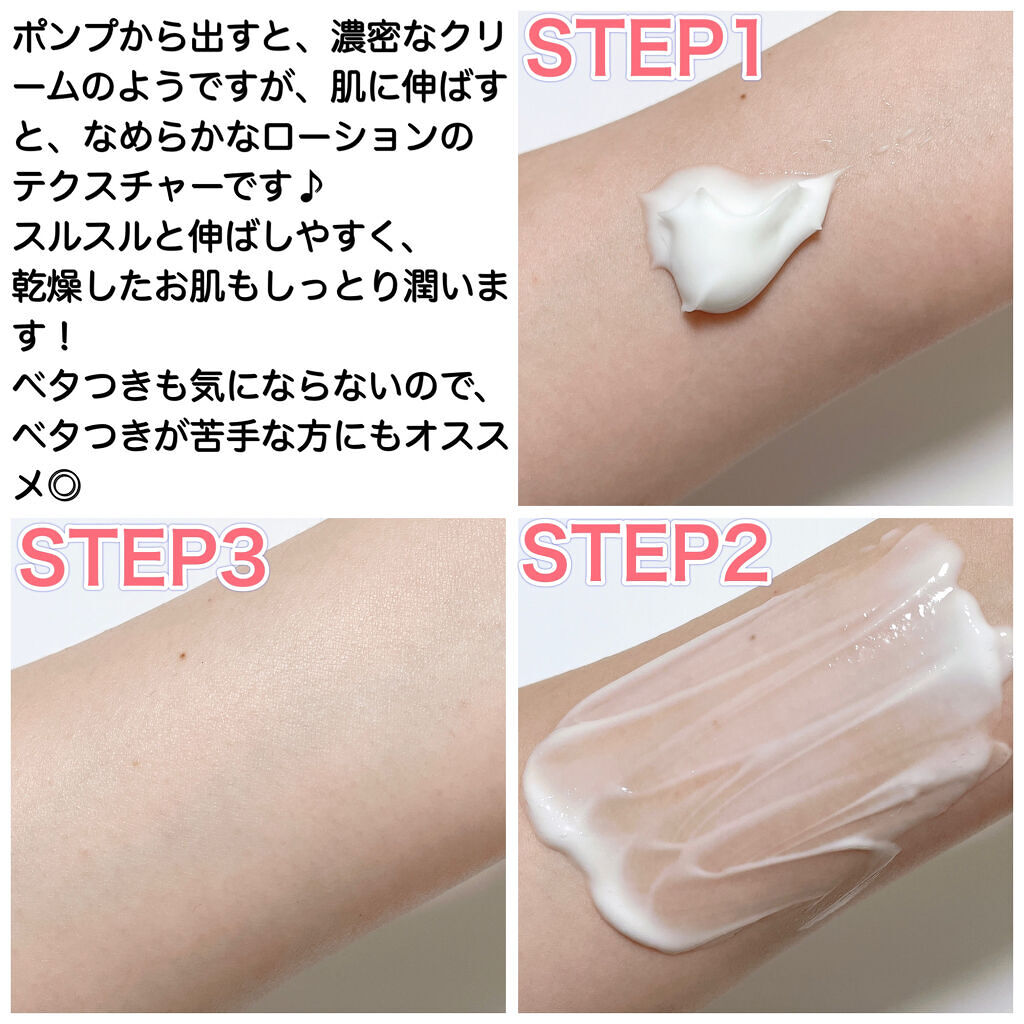 ポンプから出すと、濃密なクリームのようですが、肌に伸ばすと、なめらかなローションのテクスチャーです♪
スルスルと伸ばしやすく、
乾燥したお肌もしっとり潤います！
ベタつきも気にならないので、
ベタつきが苦手な方にもオススメ◎

STEP1

STEP3

STEP2