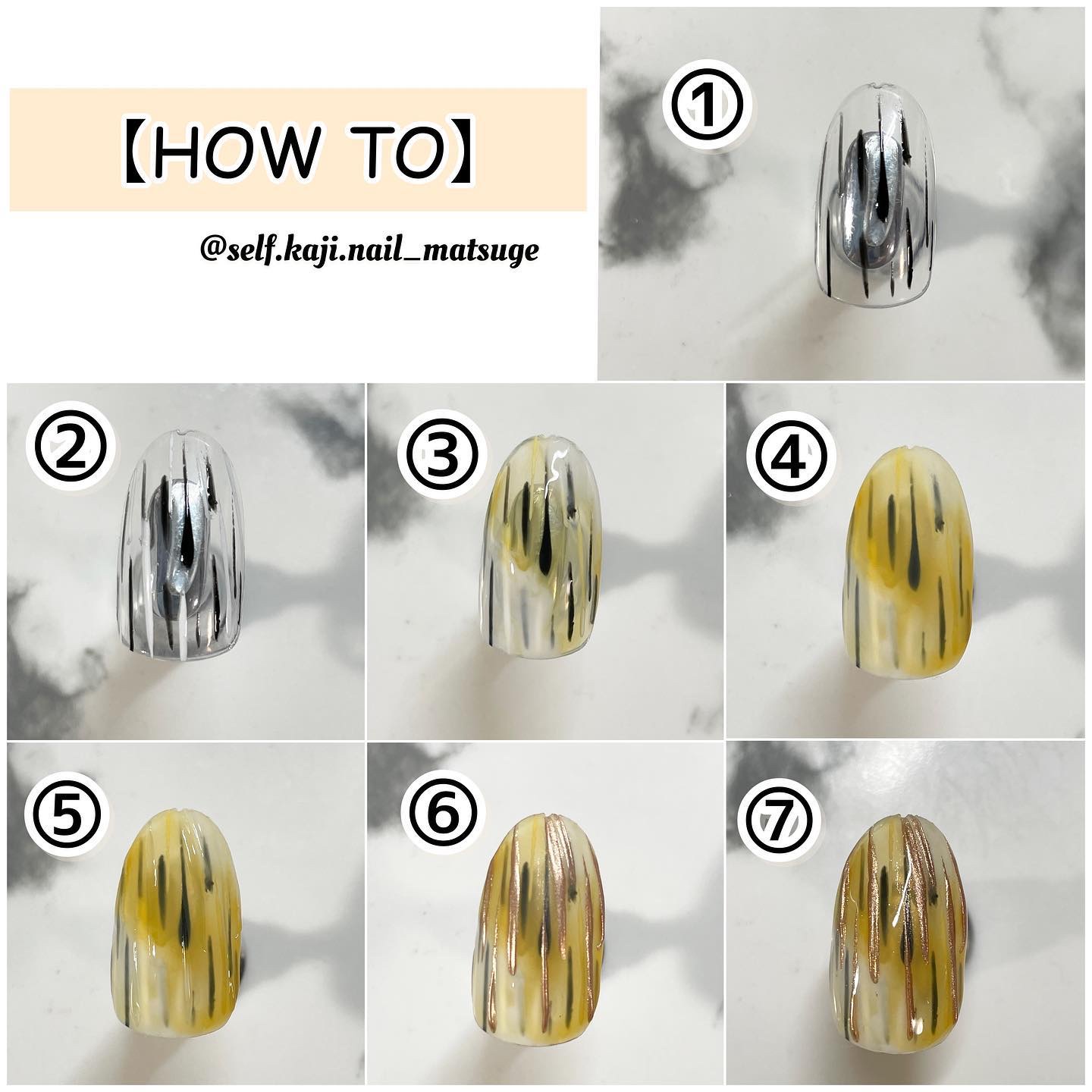 【HOW TO】

@self.kaji.nail_matsuge

①

②

③

④

⑤

⑥

⑦