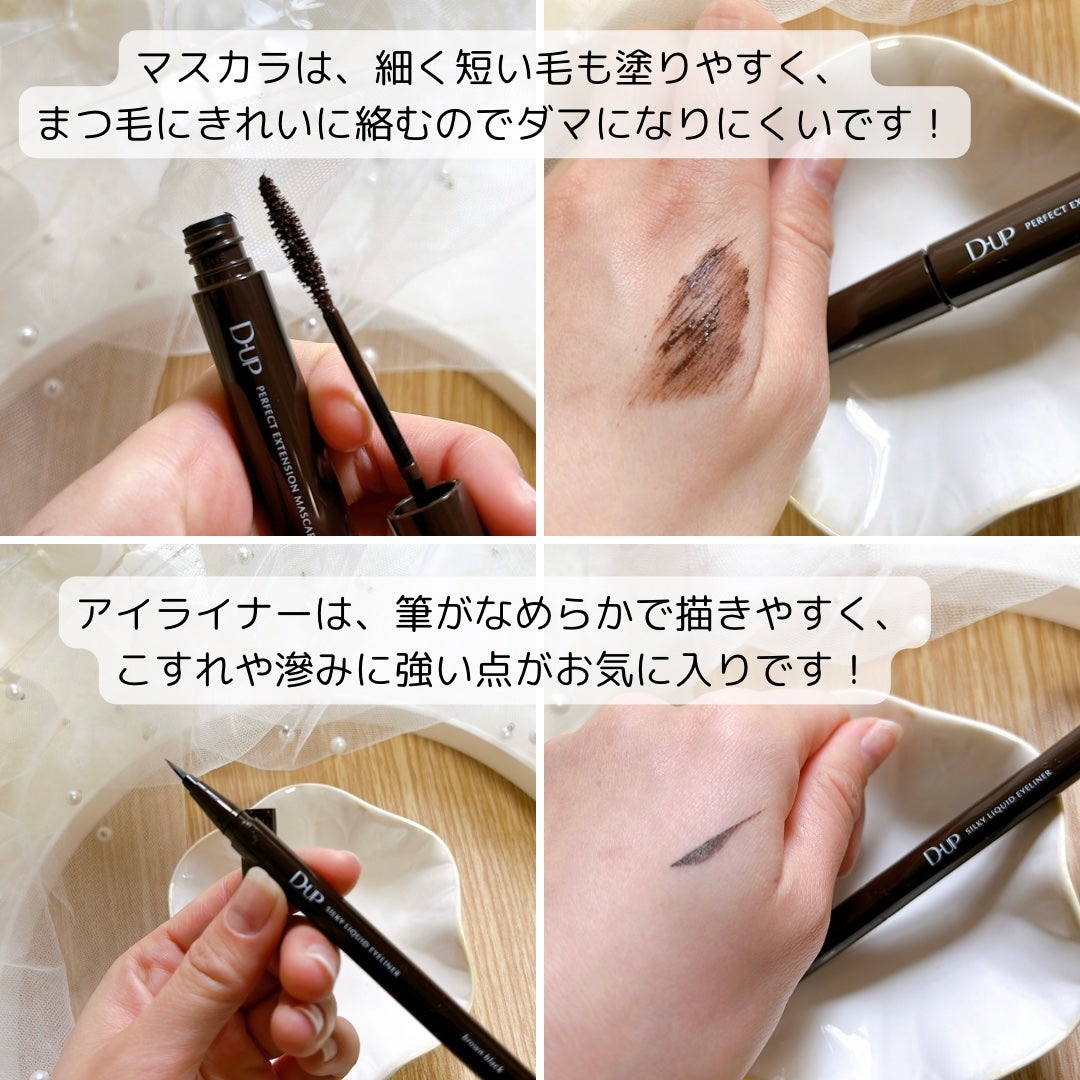 マスカラは、細く短い毛も塗りやすく、
まつ毛にきれいに絡むのでダマになりにくいです！

D-UP PERFECT EXTENSION MASCAR

D-UP PERFECT EX

アイライナーは、筆がなめらかで描きやすく、
こすれや滲みに強い点がお気に入りです！

D-UP SILKY LIQUID EYELINER brown black

D-UP SILKY LIQUID EYELINER