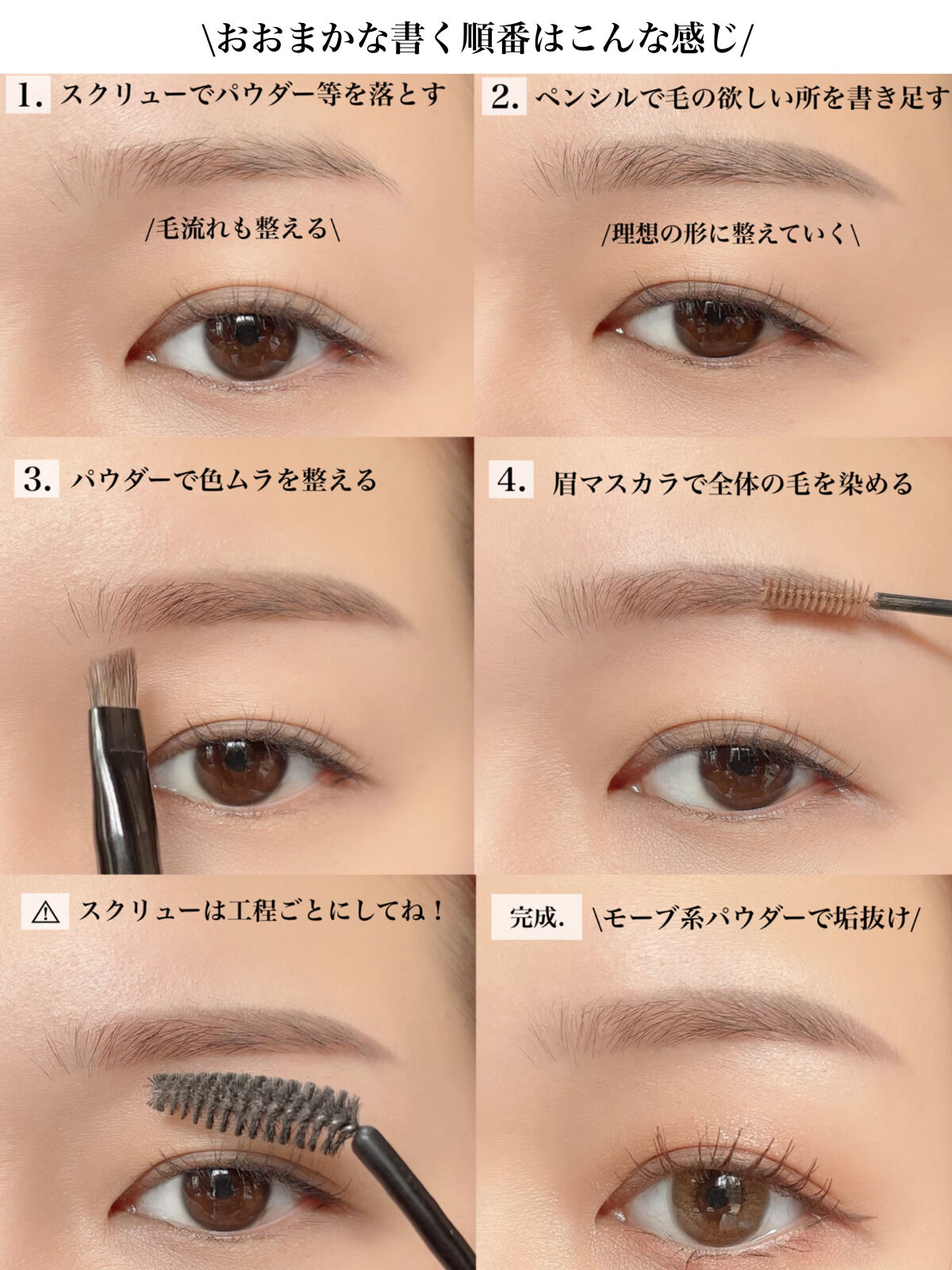 \おおまかな書く順番はこんな感じ/

1. スクリューでパウダー等を落とす

/毛流れも整える\

2. ペンシルで毛の欲しい所を書き足す

/理想の形に整えていく\

3. パウダーで色ムラを整える

4. 眉マスカラで全体の毛を染める

⚠ スクリューは工程ごとにしてね！

完成. \モーブ系パウダーで垢抜け/