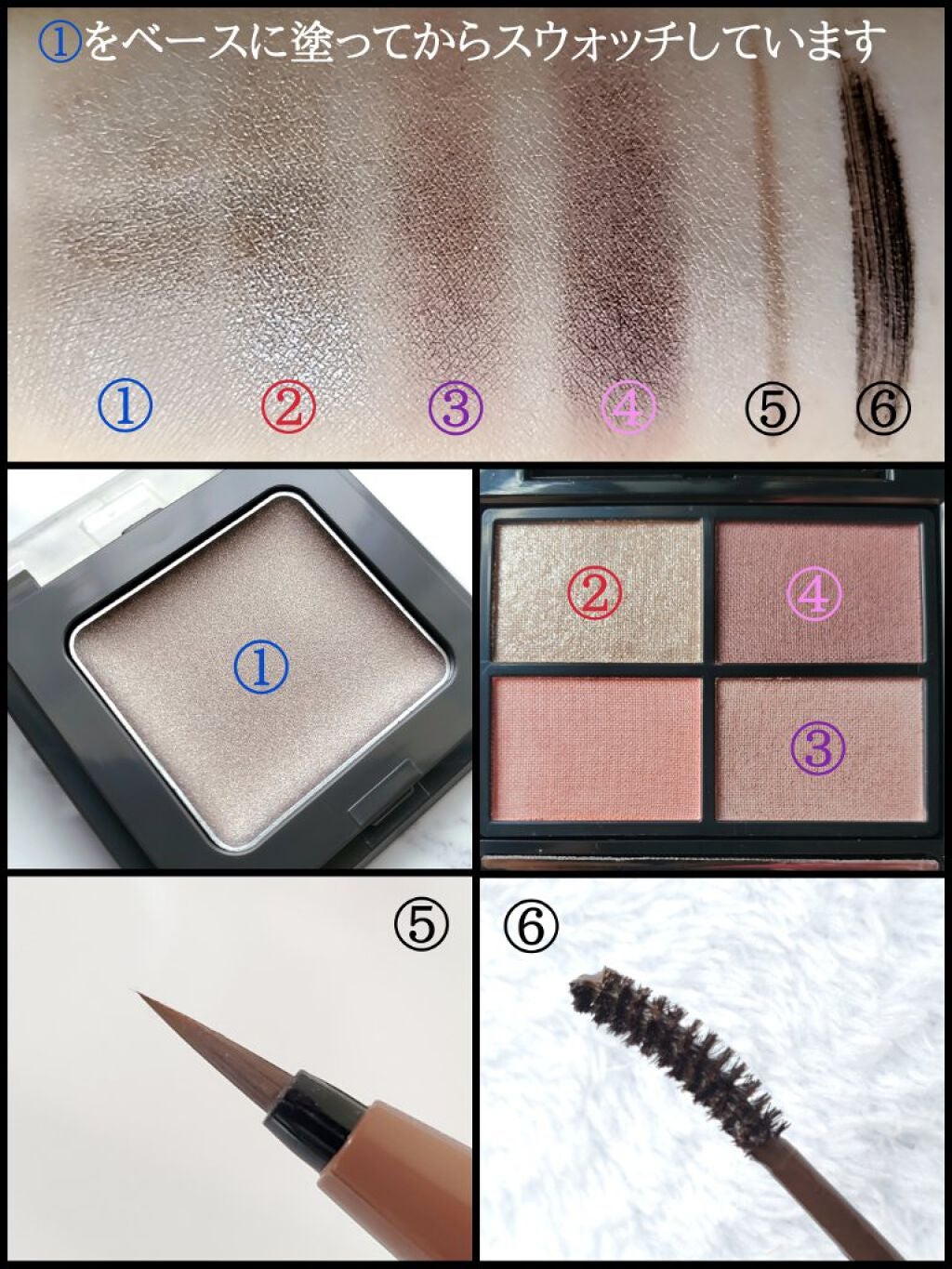 ①をベースに塗ってからスウォッチしています

① ② ③ ④ ⑤ ⑥

①

② ④
③

⑤ ⑥