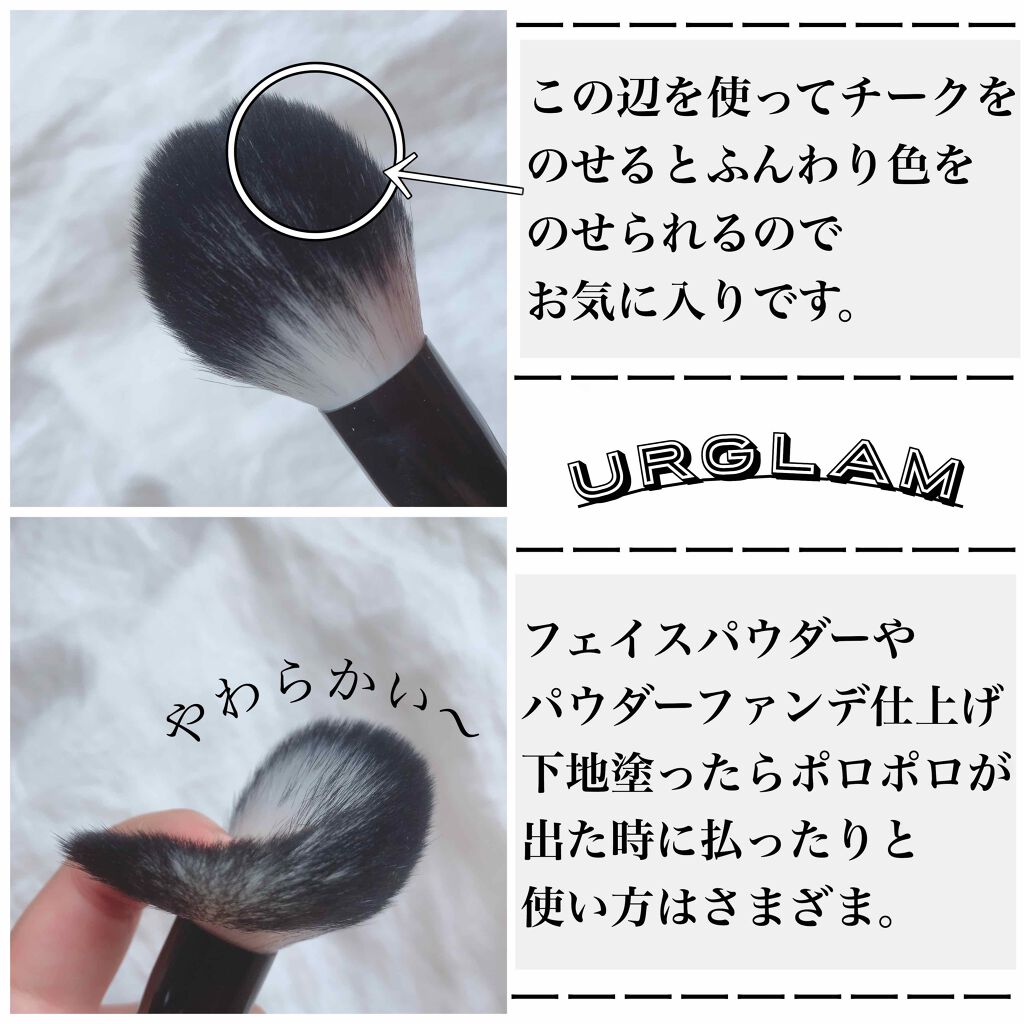 この辺を使ってチークをのせるとふんわり色をのせられるのでお気に入りです。

URGLAM

やわらかい〜

フェイスパウダーやパウダーファンデ仕上げ下地塗ったらポロポロが出た時に払ったりと使い方はさまざま。