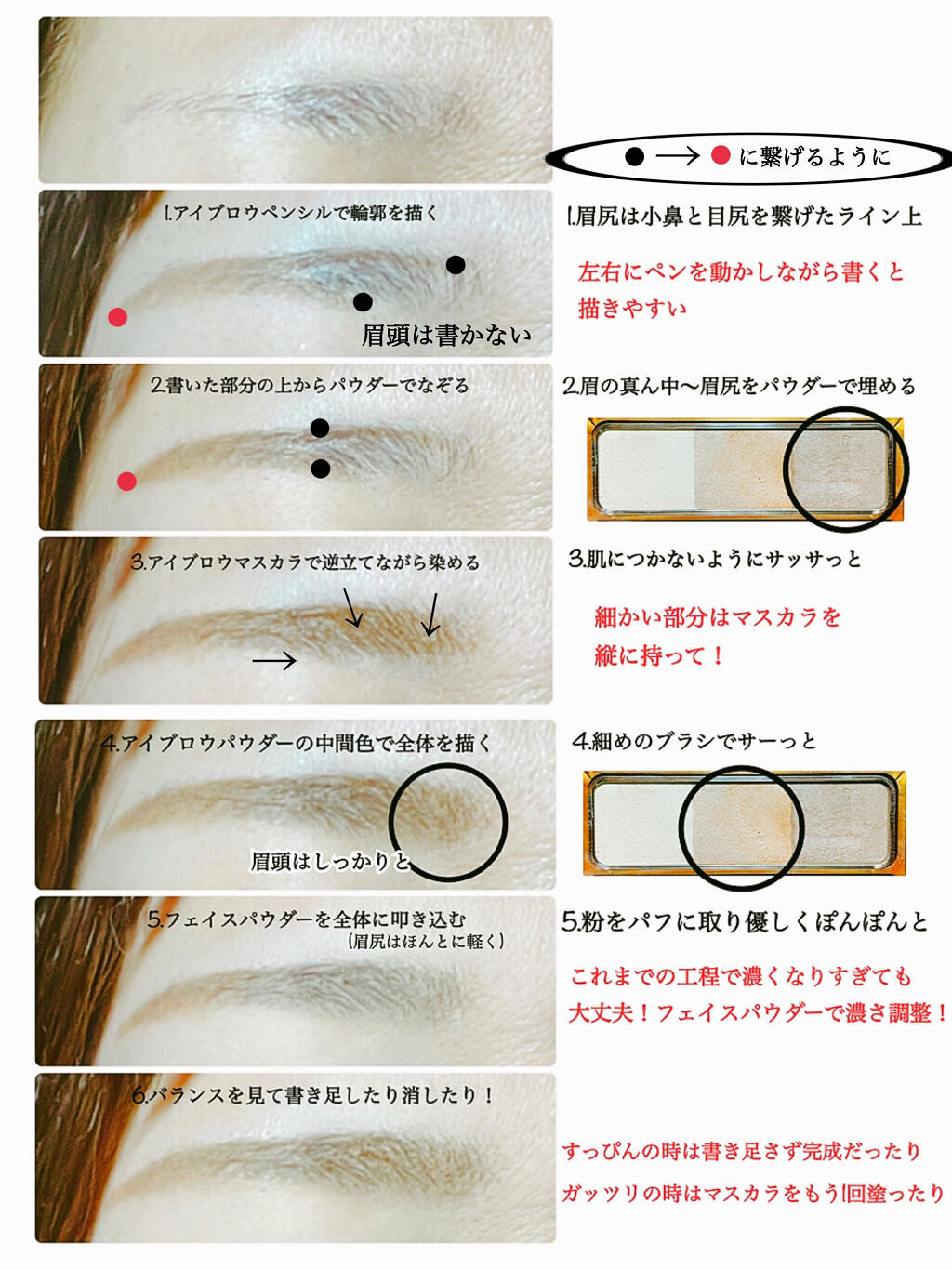 ● → ● に繋げるように

1.アイブロウペンシルで輪郭を描く

眉頭は書かない

1.眉尻は小鼻と目尻を繋げたライン上

左右にペンを動かしながら書くと描きやすい

2.書いた部分の上からパウダーでなぞる

2.眉の真ん中〜眉尻をパウダーで埋める

3.アイブロウマスカラで逆立てながら染める

3.肌につかないようにサッサっと

細かい部分はマスカラを縦に持って！

4.アイブロウパウダーの中間色で全体を描く

眉頭はしっかりと

4.細めのブラシでサーっと

5.フェイスパウダーを全体に叩き込む
(眉尻はほんとに軽く)

5.粉をパフに取り優しくぽんぽんと

これまでの工程で濃くなりすぎても大丈夫！フェイスパウダーで濃さ調整！

6.バランスを見て書き足したり消したり！

すっぴんの時は書き足さず完成だったり
ガッツリの時はマスカラをもう1回塗ったり