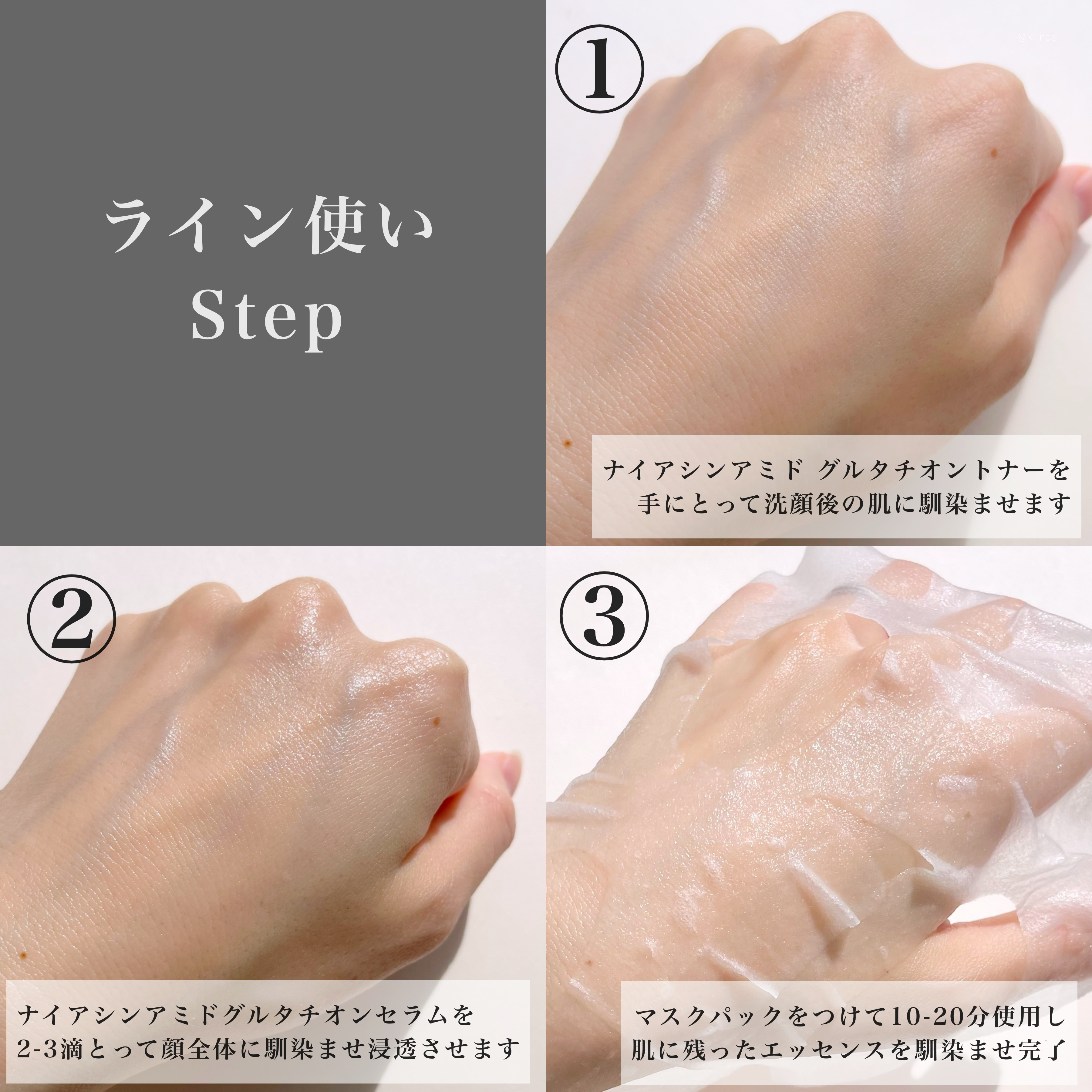 ライン使い
Step

①

@x_rps_

ナイアシンアミド グルタチオントナーを
手にとって洗顔後の肌に馴染ませます

②

ナイアシンアミドグルタチオンセラムを
2-3滴とって顔全体に馴染ませ浸透させます

③

マスクパックをつけて10-20分使用し
肌に残ったエッセンスを馴染ませ完了