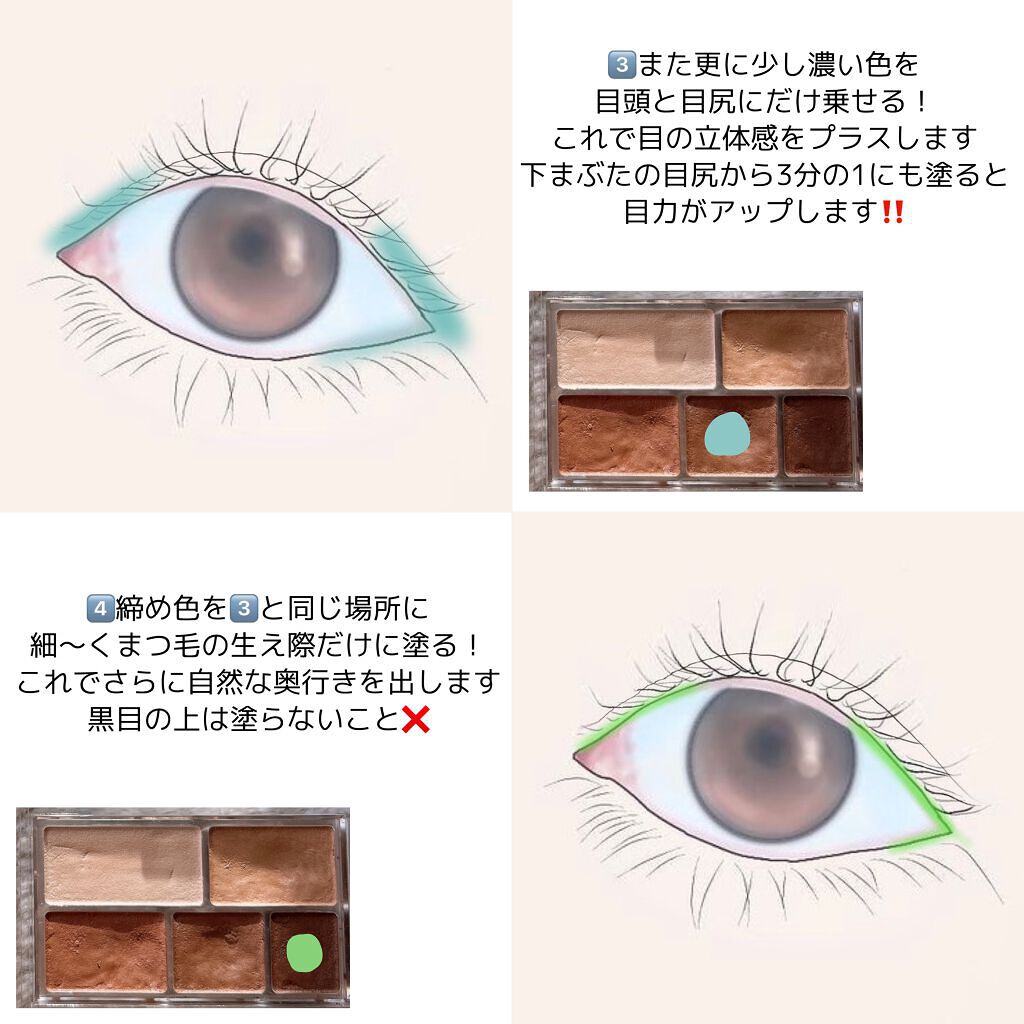 3️⃣また更に少し濃い色を
目頭と目尻にだけ乗せる！
これで目の立体感をプラスします
下まぶたの目尻から3分の1にも塗ると
目力がアップします‼️

4️⃣締め色を3️⃣と同じ場所に
細〜くまつ毛の生え際だけに塗る！
これでさらに自然な奥行きを出します
黒目の上は塗らないこと❌