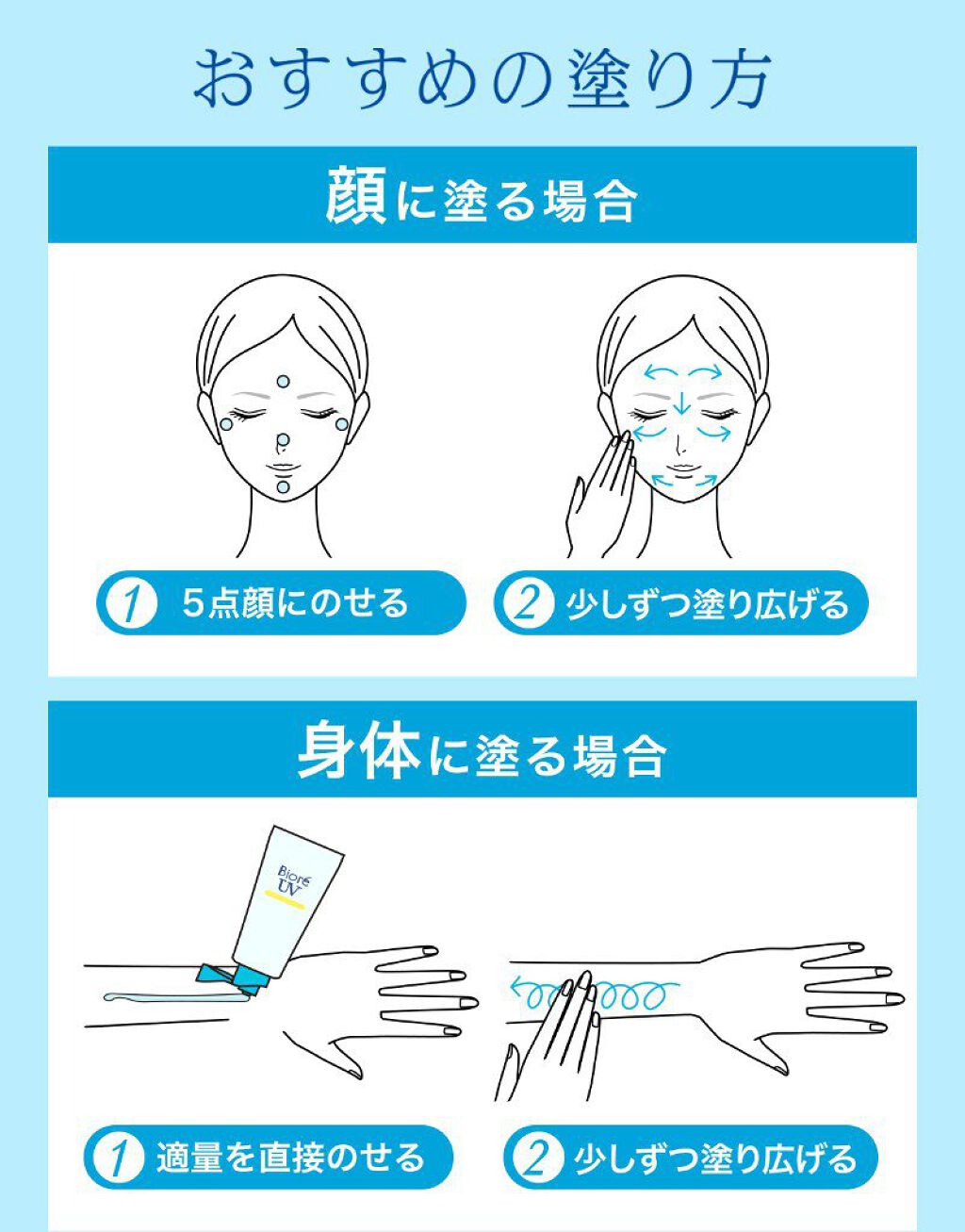 おすすめの塗り方

顔に塗る場合

1 5点顔にのせる

2 少しずつ塗り広げる

身体に塗る場合

Bioré UV

1 適量を直接のせる

2 少しずつ塗り広げる