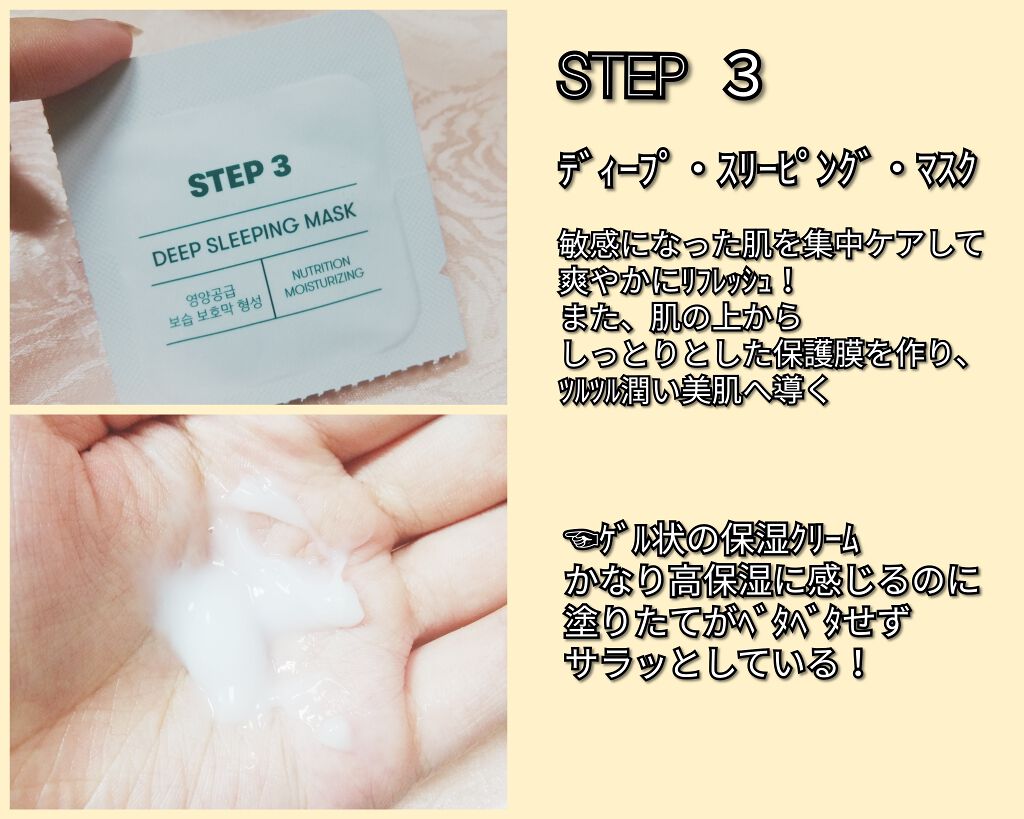 STEP 3

DEEP SLEEPING MASK

영양공급
보습 보호막 형성

NUTRITION
MOISTURIZING

STEP 3

ﾃﾞｨｰﾌﾟ・ｽﾘｰﾋﾟﾝｸﾞ・ﾏｽｸ

敏感になった肌を集中ケアして
爽やかにﾘﾌﾚｯｼｭ！
また、肌の上から
しっとりとした保護膜を作り、
ﾂﾙﾂﾙ潤い美肌へ導く

☜ｹﾞﾙ状の保湿ｸﾘｰﾑ
かなり高保湿に感じるのに
塗りたてがﾍﾞﾀﾍﾞﾀせず
サラッとしている！