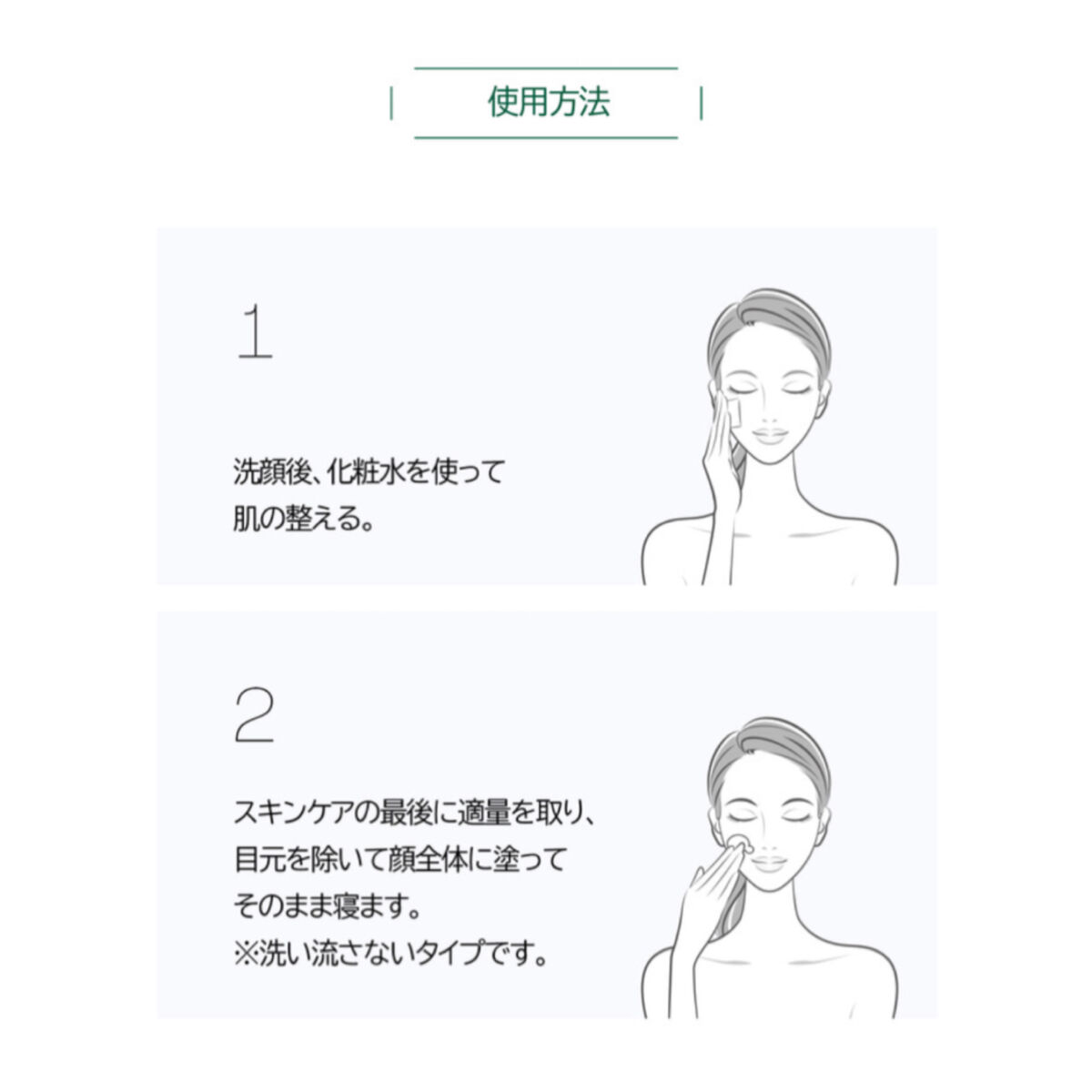 使用方法

1

洗顔後、化粧水を使って
肌の整える。

2

スキンケアの最後に適量を取り、
目元を除いて顔全体に塗って
そのまま寝ます。
※洗い流さないタイプです。