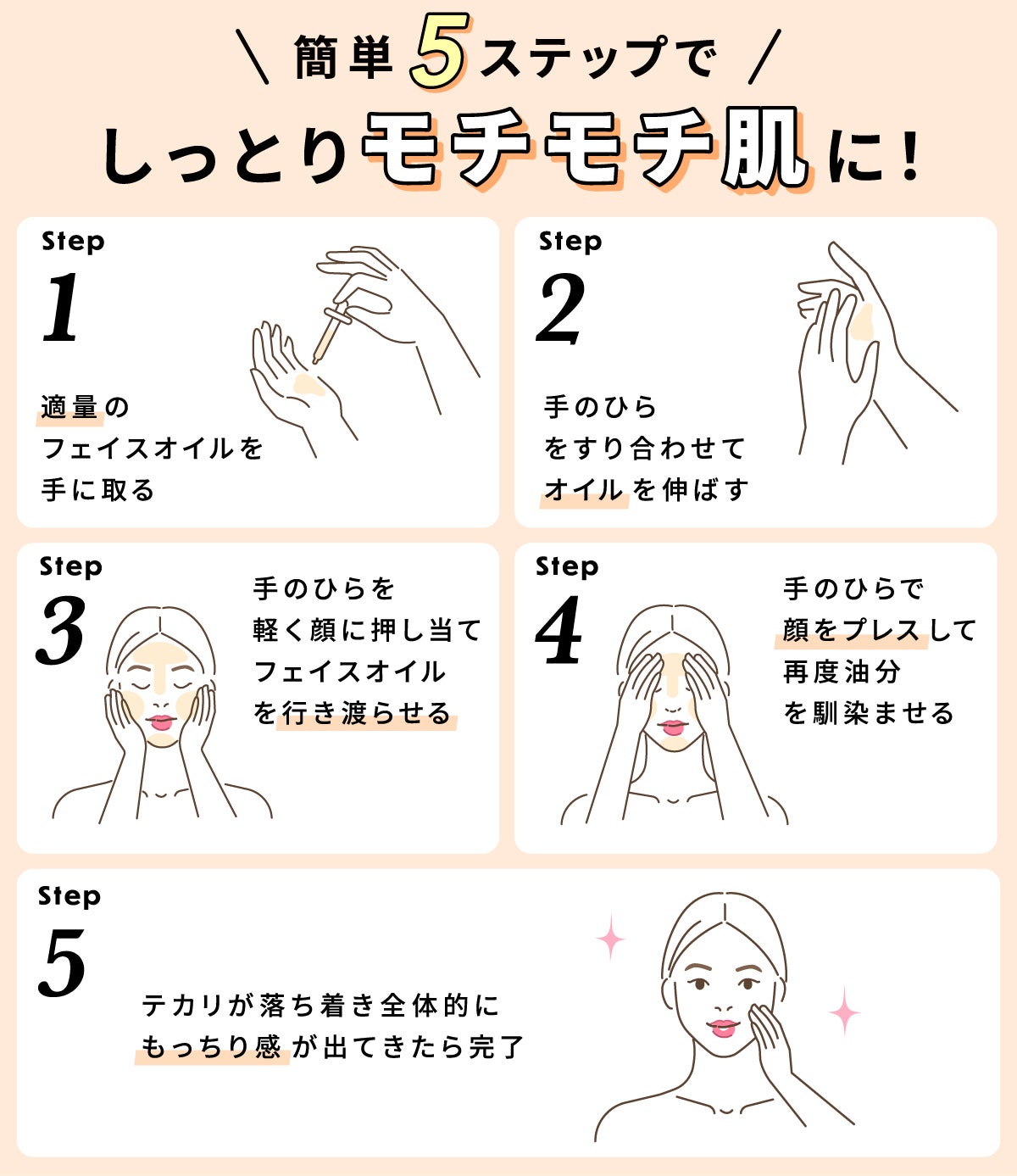 ＼ 簡単5ステップで ／

しっとりモチモチ肌に！

Step
1

適量の
フェイスオイルを
手に取る

Step
2

手のひら
をすり合わせて
オイルを伸ばす

Step
3

手のひらを
軽く顔に押し当て
フェイスオイル
を行き渡らせる

Step
4

手のひらで
顔をプレスして
再度油分
を馴染ませる

Step
5

テカリが落ち着き全体的に
もっちり感が出てきたら完了