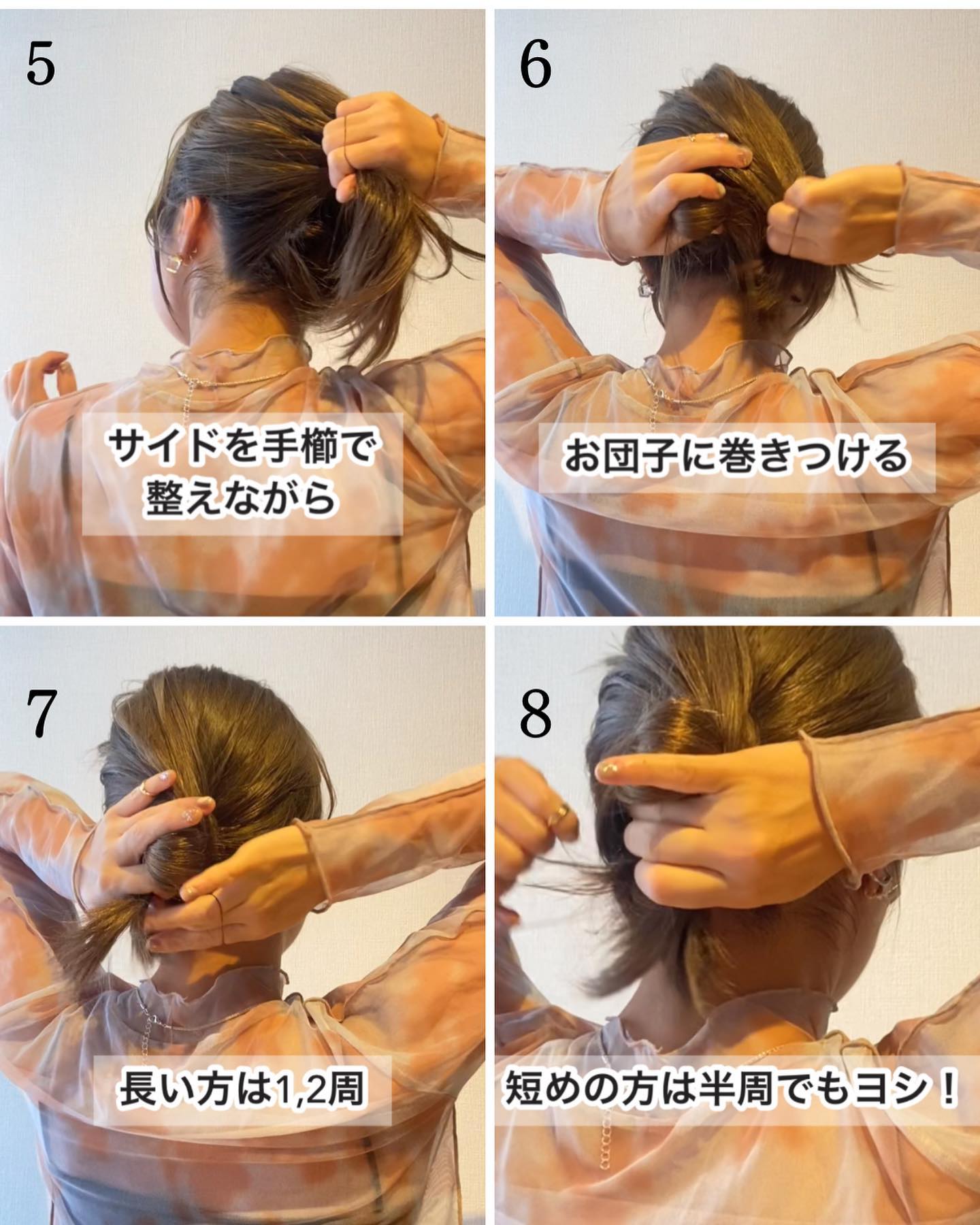 5

サイドを手櫛で整えながら

6

お団子に巻きつける

7

長い方は1,2周

8

短めの方は半周でもヨシ！