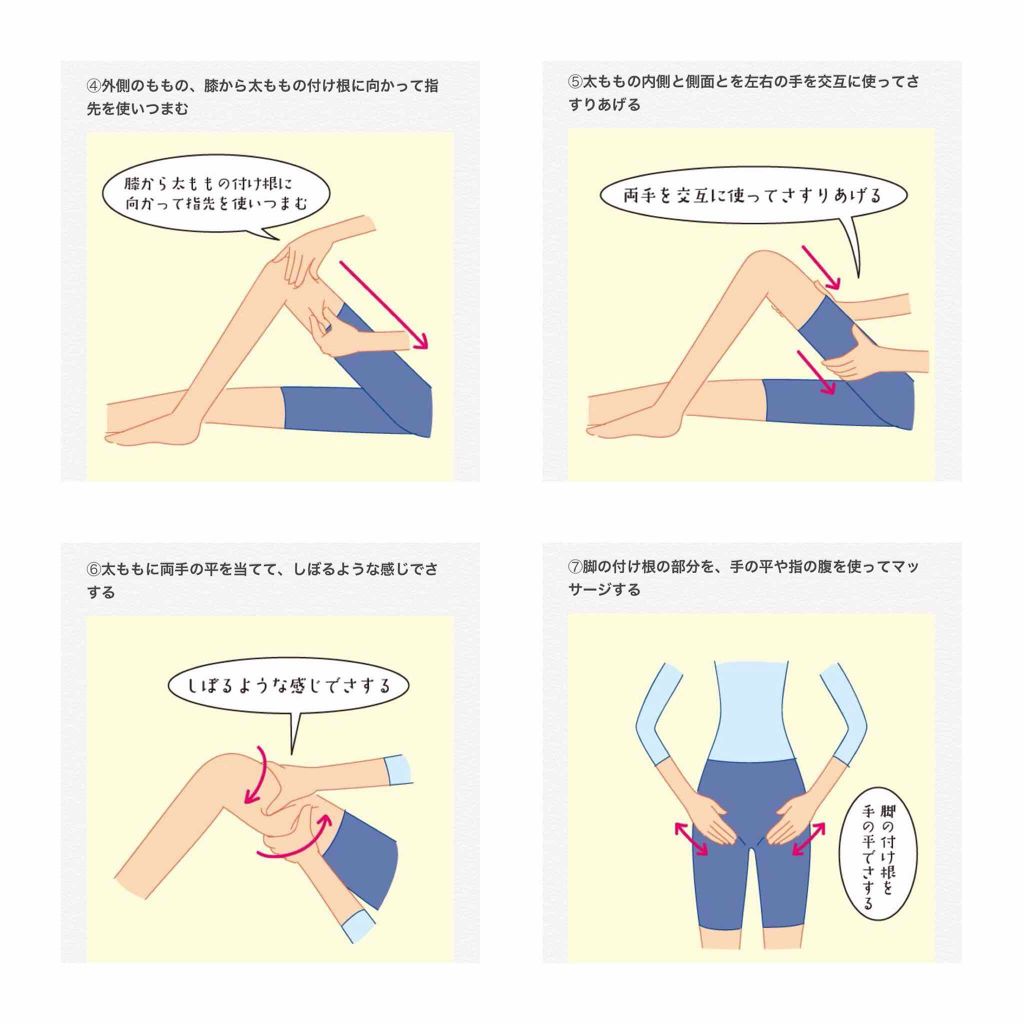 ④外側のももの、膝から太ももの付け根に向かって指先を使いつまむ

膝から太ももの付け根に向かって指先を使いつまむ

⑤太ももの内側と側面とを左右の手を交互に使ってさすりあげる

両手を交互に使ってさすりあげる

⑥太ももに両手の平を当てて、しぼるような感じでさする

しぼるような感じでさする

⑦脚の付け根の部分を、手の平や指の腹を使ってマッサージする

脚の付け根を手の平でさする