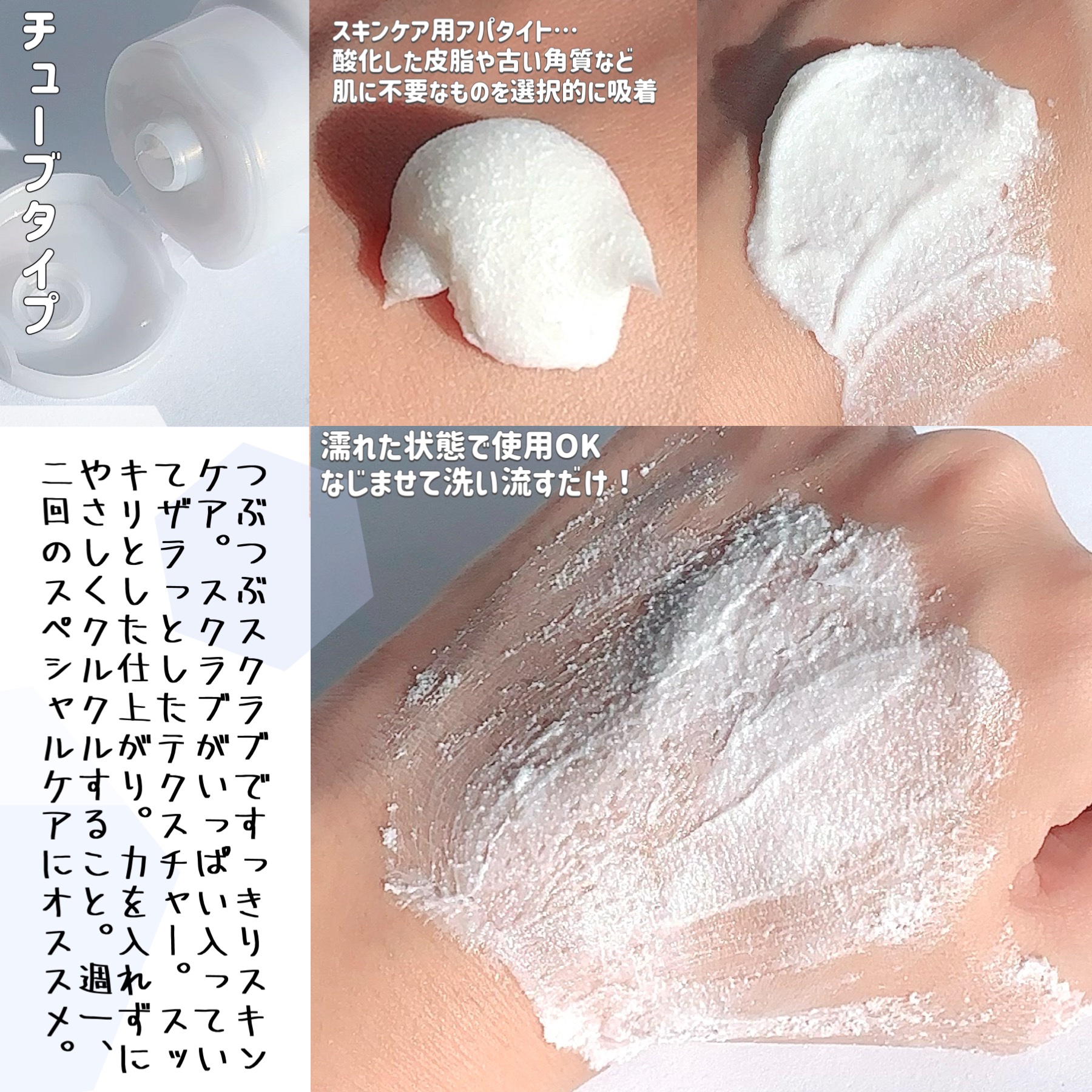 チューブタイプ

スキンケア用アパタイト…
酸化した皮脂や古い角質など
肌に不要なものを選択的に吸着

濡れた状態で使用OK
なじませて洗い流すだけ！

つぶつぶスクラブですっきりスキンケア。スクラブがいっぱい入っていてザラっとしたテクスチャー。スッキリとした仕上がり。力を入れずにやさしくクルクルすること。週一、二回のスペシャルケアにオススメ。