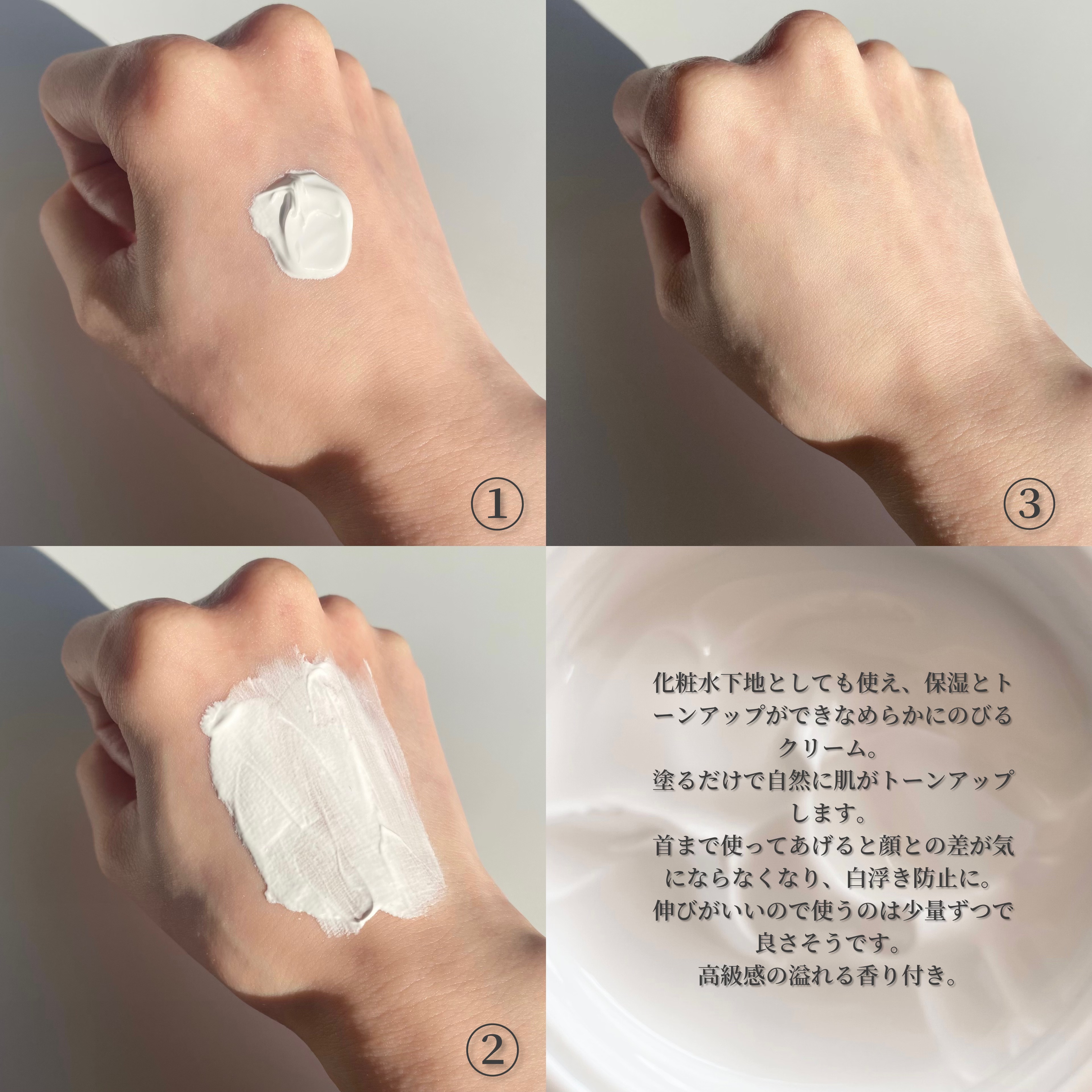 ①

③

②

化粧水下地としても使え、保湿とトーンアップができなめらかにのびるクリーム。
塗るだけで自然に肌がトーンアップします。
首まで使ってあげると顔との差が気にならなくなり、白浮き防止に。
伸びがいいので使うのは少量ずつで良さそうです。
高級感の溢れる香り付き。