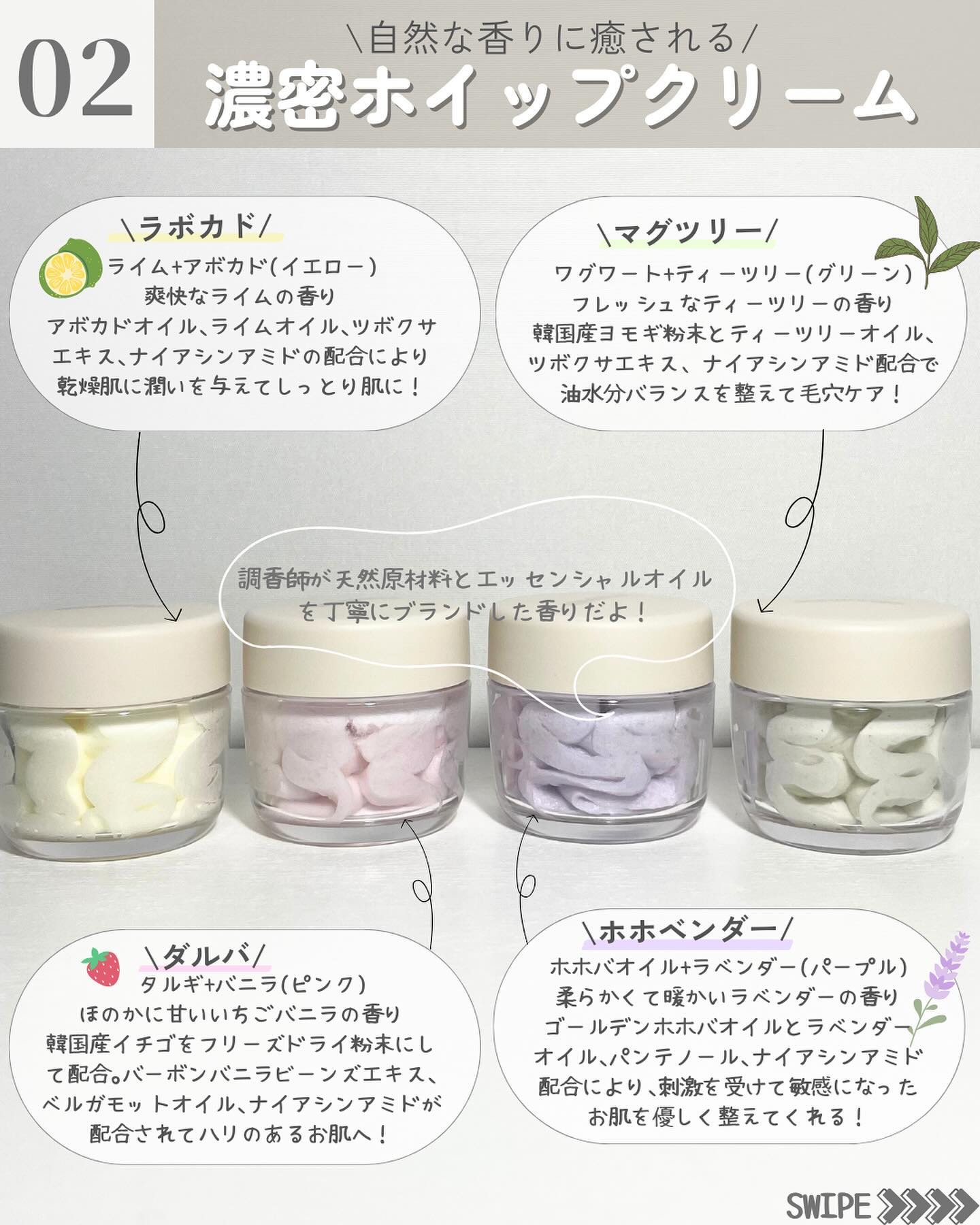 02

\自然な香りに癒される/
濃密ホイップクリーム

\ラボカド/
ライム+アボカド(イエロー)
爽快なライムの香り
アボカドオイル、ライムオイル、ツボクサエキス、ナイアシンアミドの配合により乾燥肌に潤いを与えてしっとり肌に！

\マグツリー/
ワグワート+ティーツリー(グリーン)
フレッシュなティーツリーの香り
韓国産ヨモギ粉末とティーツリーオイル、ツボクサエキス、ナイアシンアミド配合で油水分バランスを整えて毛穴ケア！

調香師が天然原材料とエッセンシャルオイルを丁寧にブランドした香りだよ！

\ダルバ/
タルギ+バニラ(ピンク)
ほのかに甘いいちごバニラの香り
韓国産イチゴをフリーズドライ粉末にして配合。バーボンバニラビーンズエキス、ベルガモットオイル、ナイアシンアミドが配合されてハリのあるお肌へ！

\ホホベンダー/
ホホバオイル+ラベンダー(パープル)
柔らかくて暖かいラベンダーの香り
ゴールデンホホバオイルとラベンダーオイル、パンテノール、ナイアシンアミド配合により、刺激を受けて敏感になったお肌を優しく整えてくれる！

SWIPE