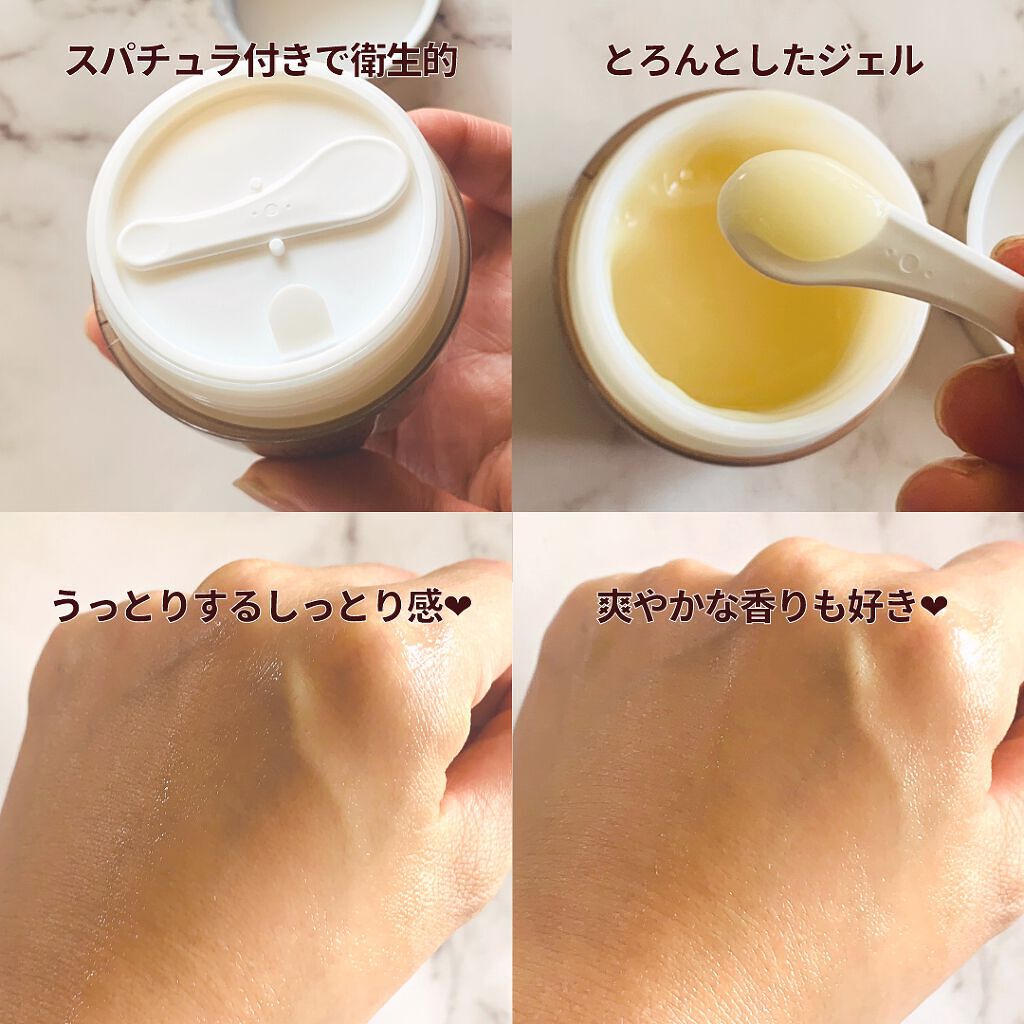 スパチュラ付きで衛生的

とろんとしたジェル

うっとりするしっとり感❤

爽やかな香りも好き❤