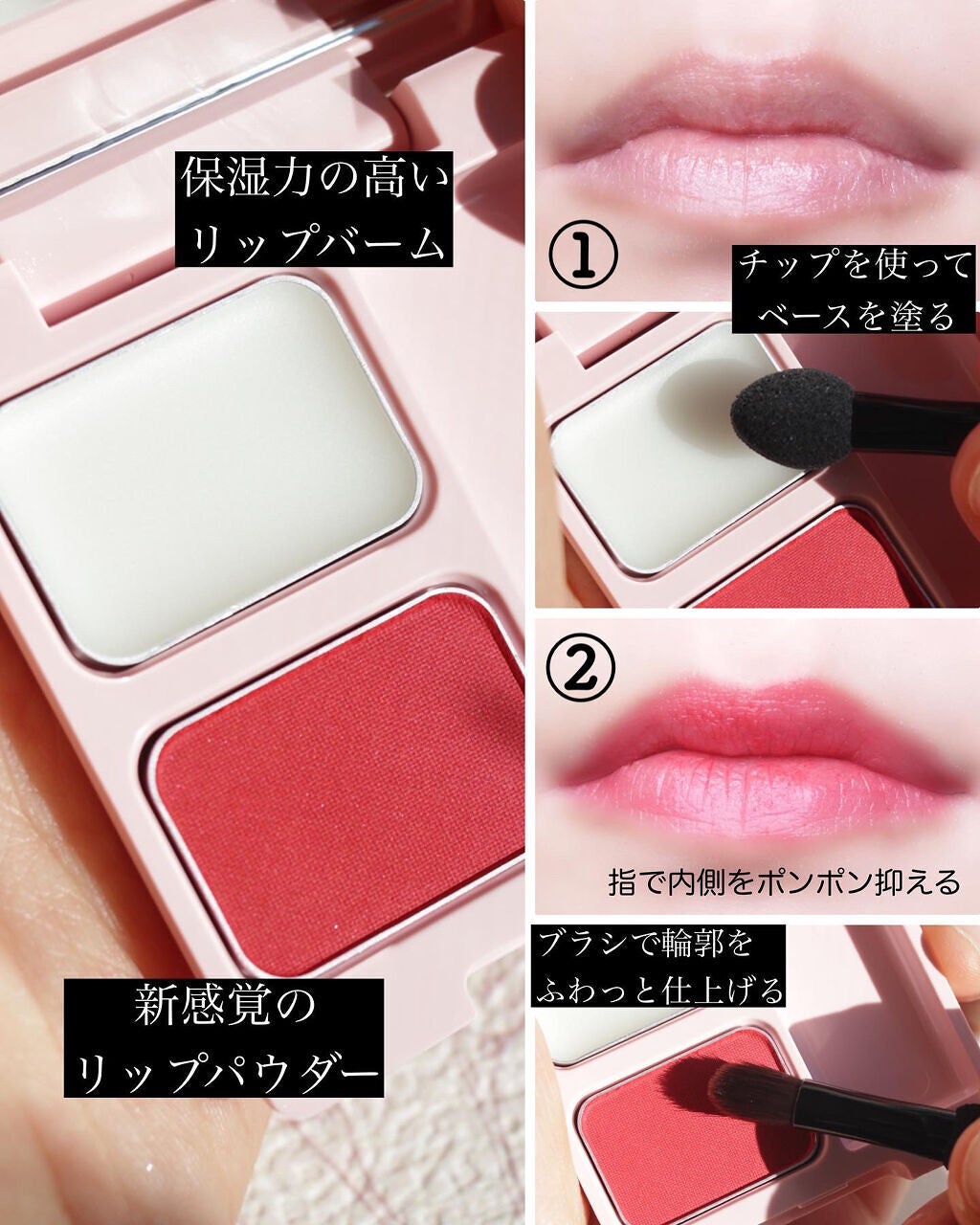 保湿力の高い
リップバーム

新感覚の
リップパウダー

①

チップを使って
ベースを塗る

②

指で内側をポンポン抑える

ブラシで輪郭を
ふわっと仕上げる