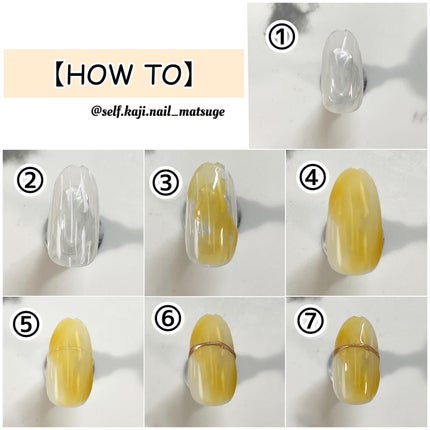 【HOW TO】

@self.kaji.nail_matsuge

①

②

③

④

⑤

⑥

⑦