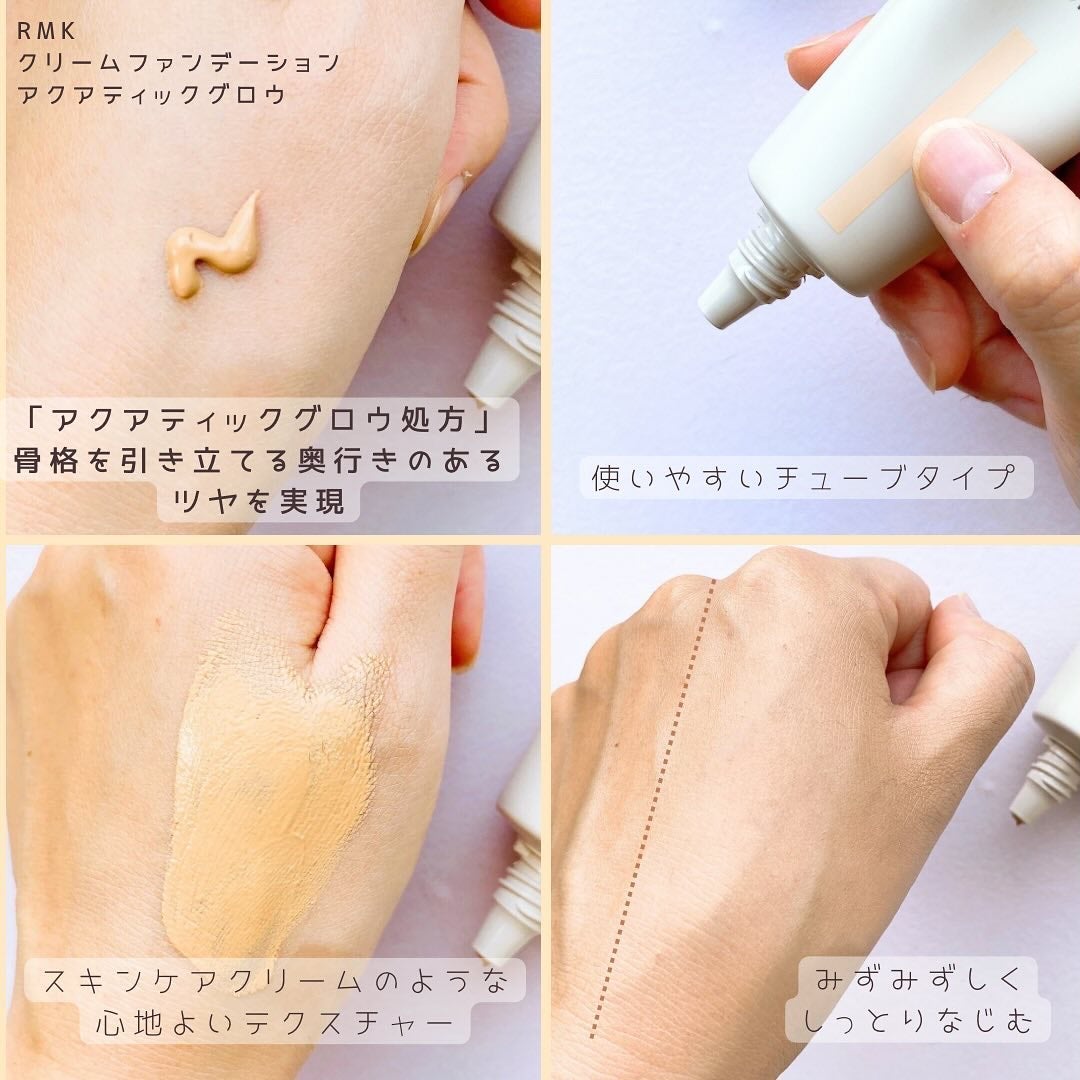 RMK
クリームファンデーション
アクアティックグロウ

「アクアティックグロウ処方」
骨格を引き立てる奥行きのある
ツヤを実現

使いやすいチューブタイプ

スキンケアクリームのような
心地よいテクスチャー

みずみずしく
しっとりなじむ