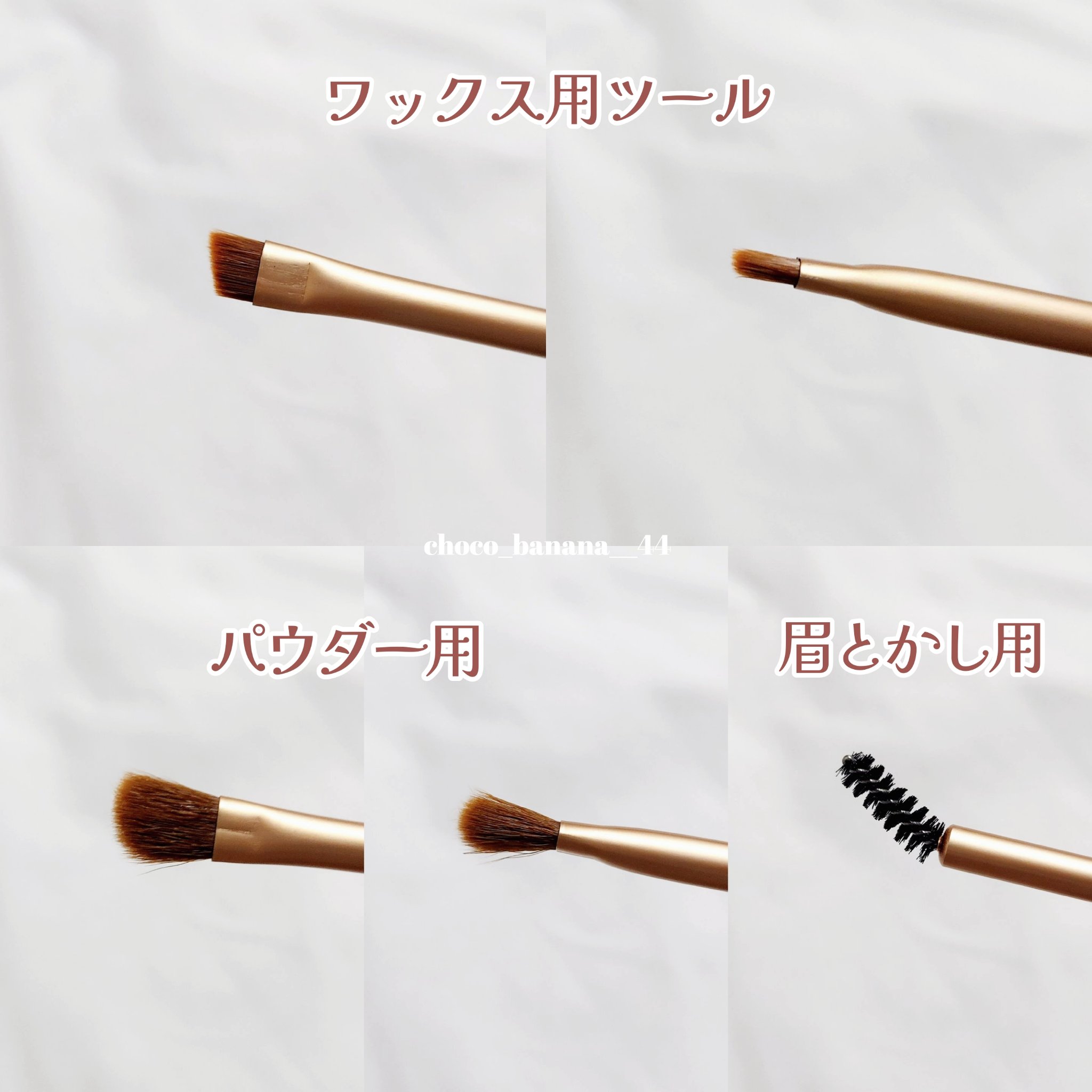 ワックス用ツール

choco_banana__44

パウダー用

眉とかし用