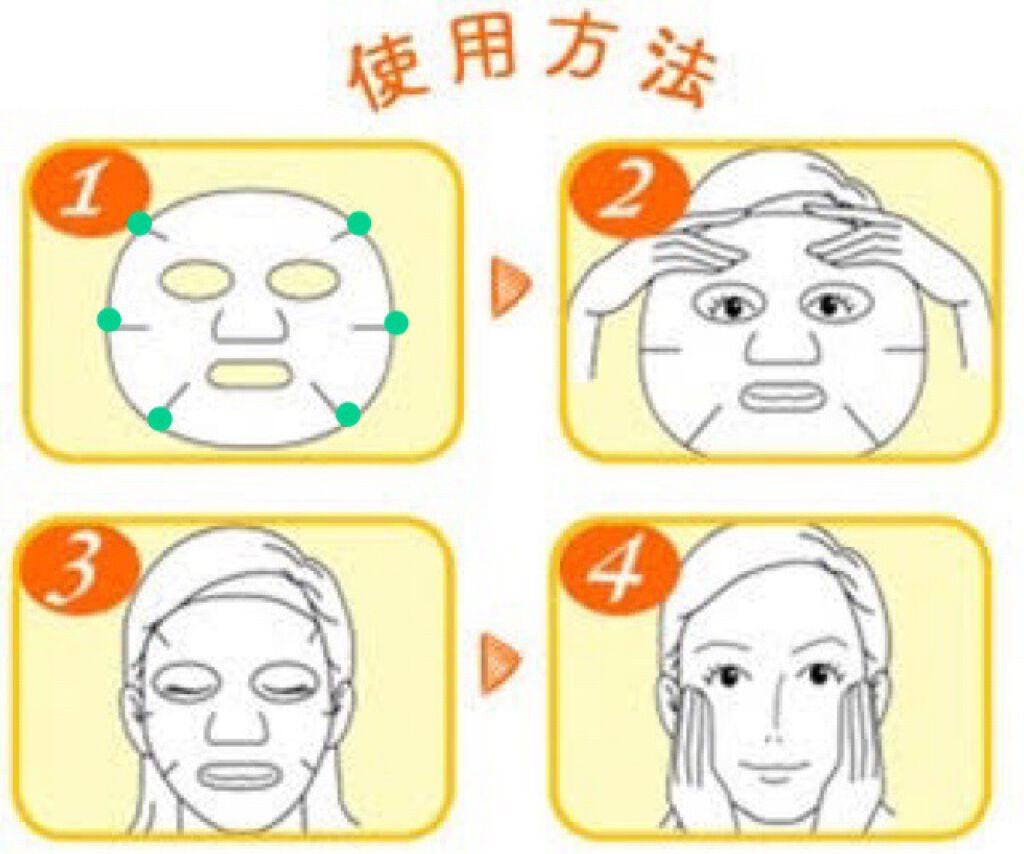 使用方法

1

2

3

4