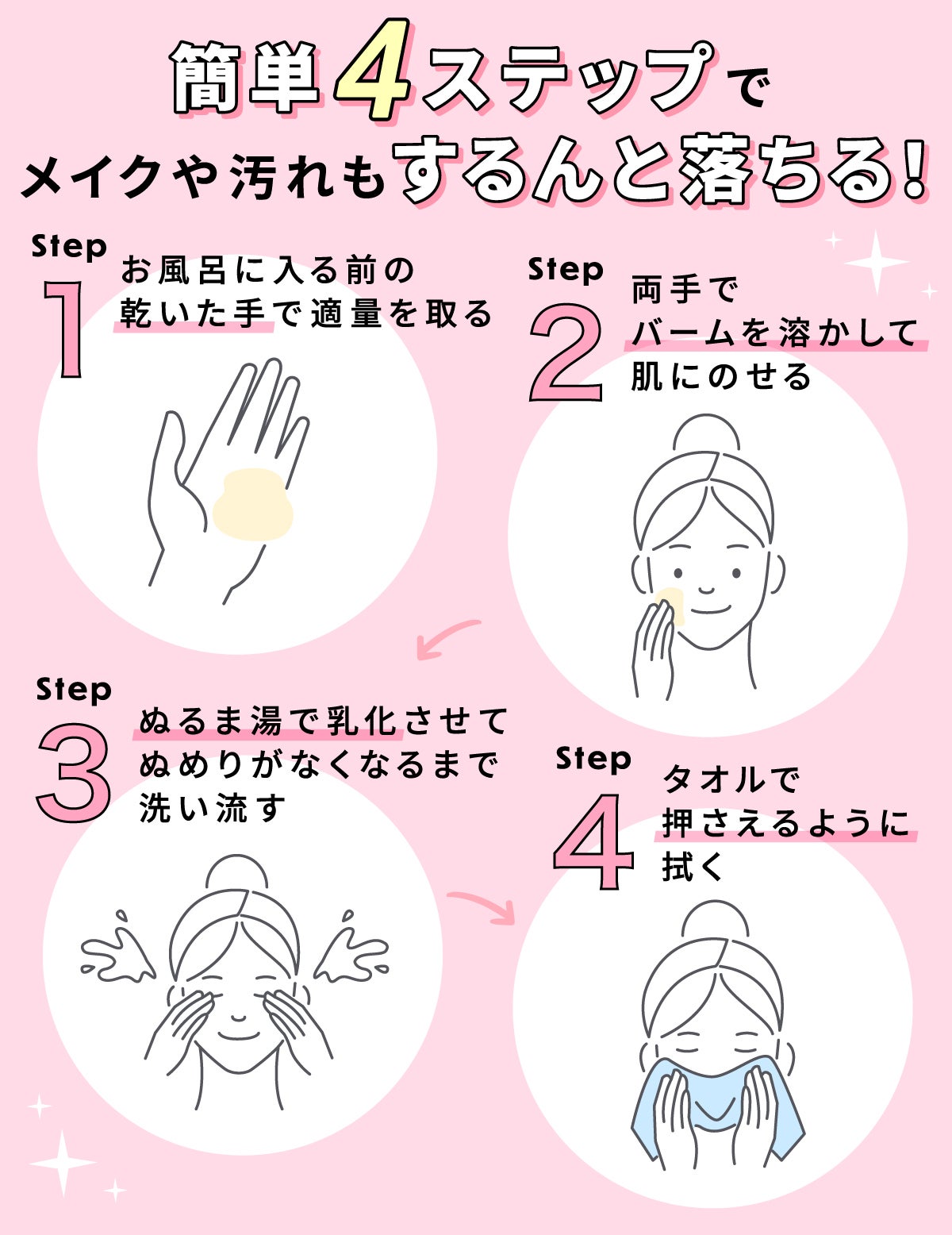 簡単4ステップで
メイクや汚れもするんと落ちる!

Step 1
お風呂に入る前の
乾いた手で適量を取る

Step 2
両手で
バームを溶かして
肌にのせる

Step 3
ぬるま湯で乳化させて
ぬめりがなくなるまで
洗い流す

Step 4
タオルで
押さえるように
拭く