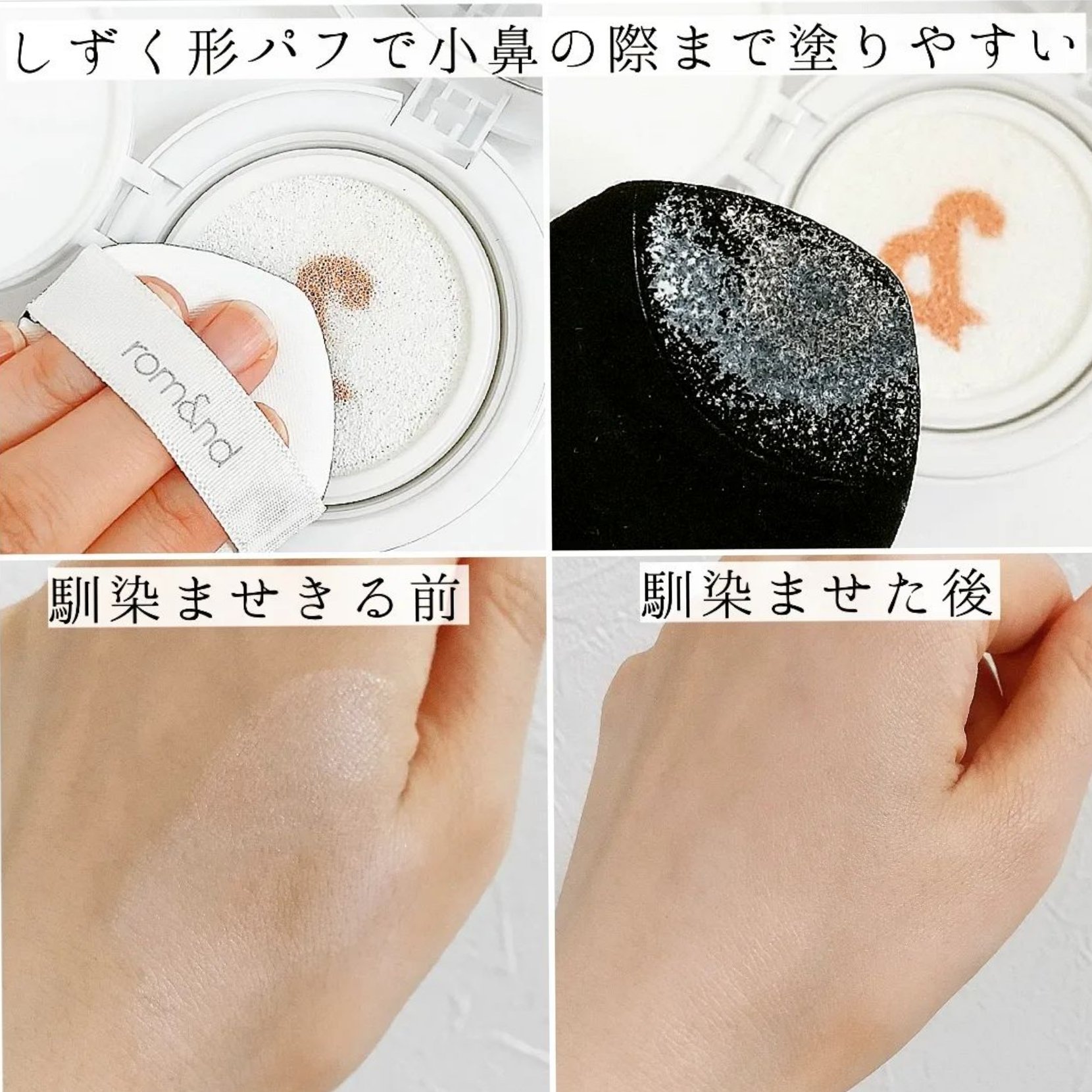 しずく形パフで小鼻の際まで塗りやすい

rom&nd

馴染ませきる前

馴染ませた後