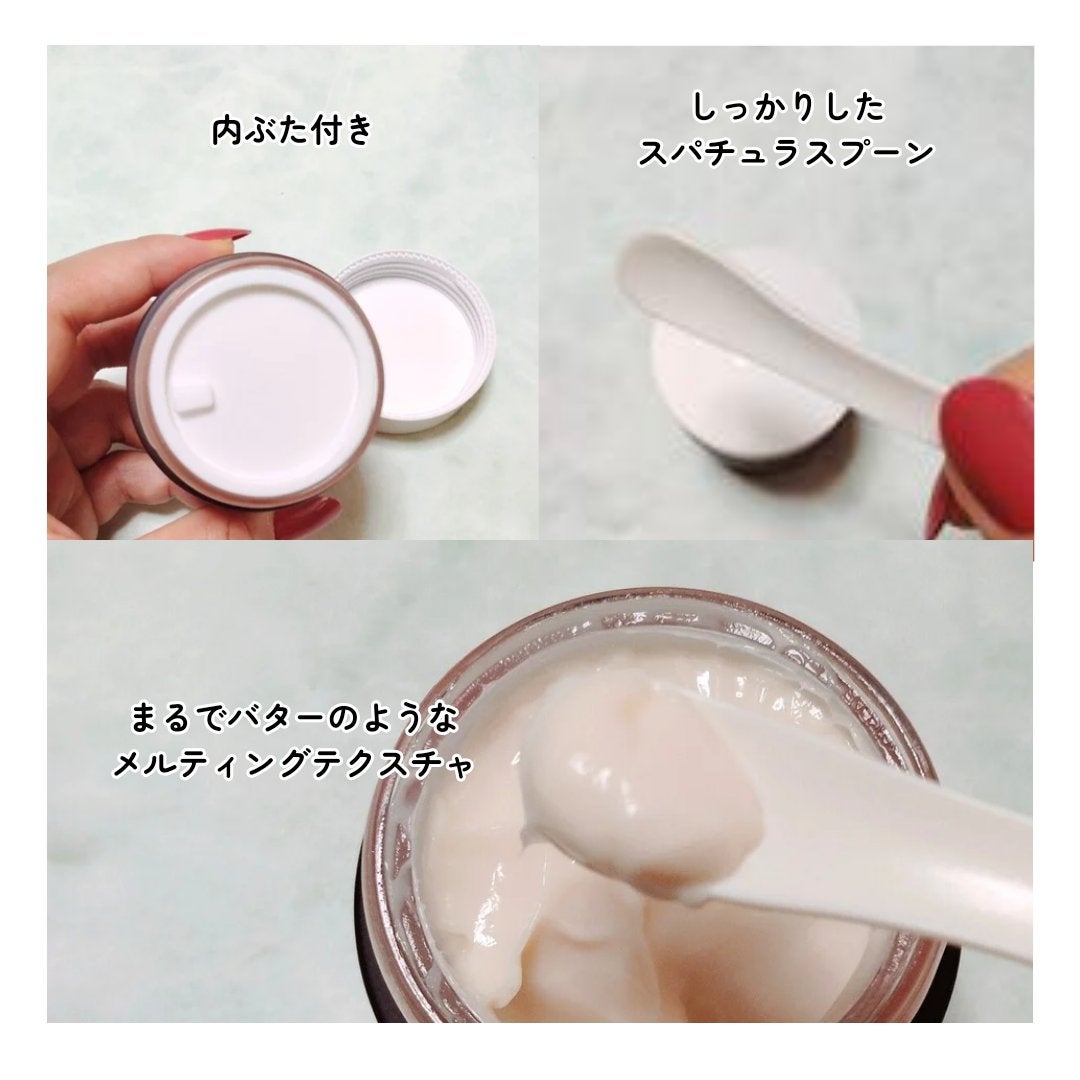 内ぶた付き

しっかりした
スパチュラスプーン

まるでバターのような
メルティングテクスチャ