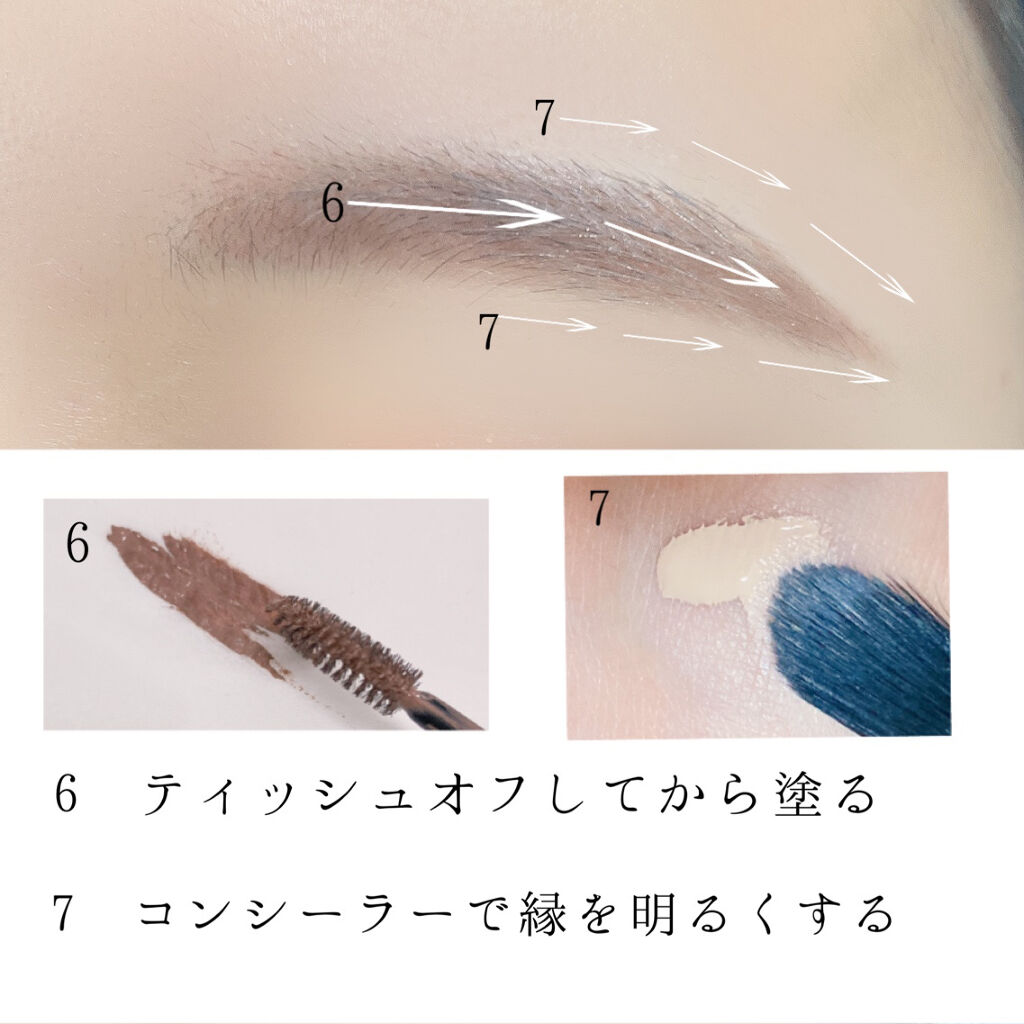 7

6

7

6

7

6　ティッシュオフしてから塗る

7　コンシーラーで縁を明るくする