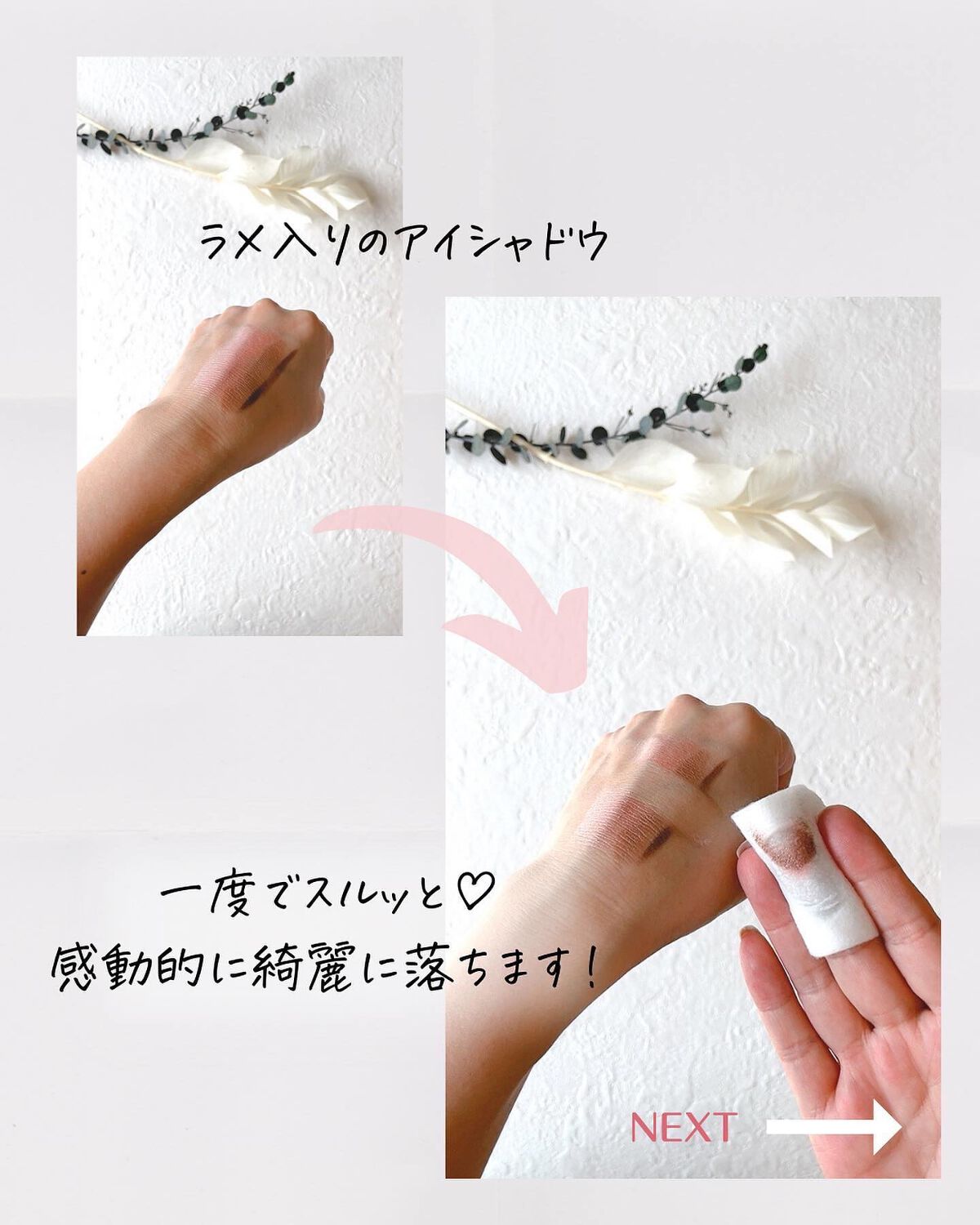 ラメ入りのアイシャドウ

一度でスルッと♡
感動的に綺麗に落ちます！

NEXT