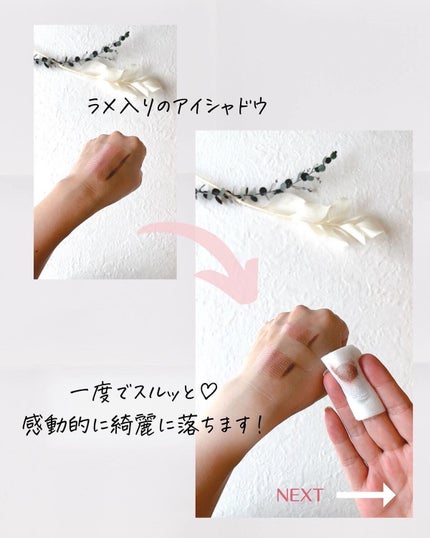 ラメ入りのアイシャドウ

一度でスルッと♡
感動的に綺麗に落ちます！

NEXT