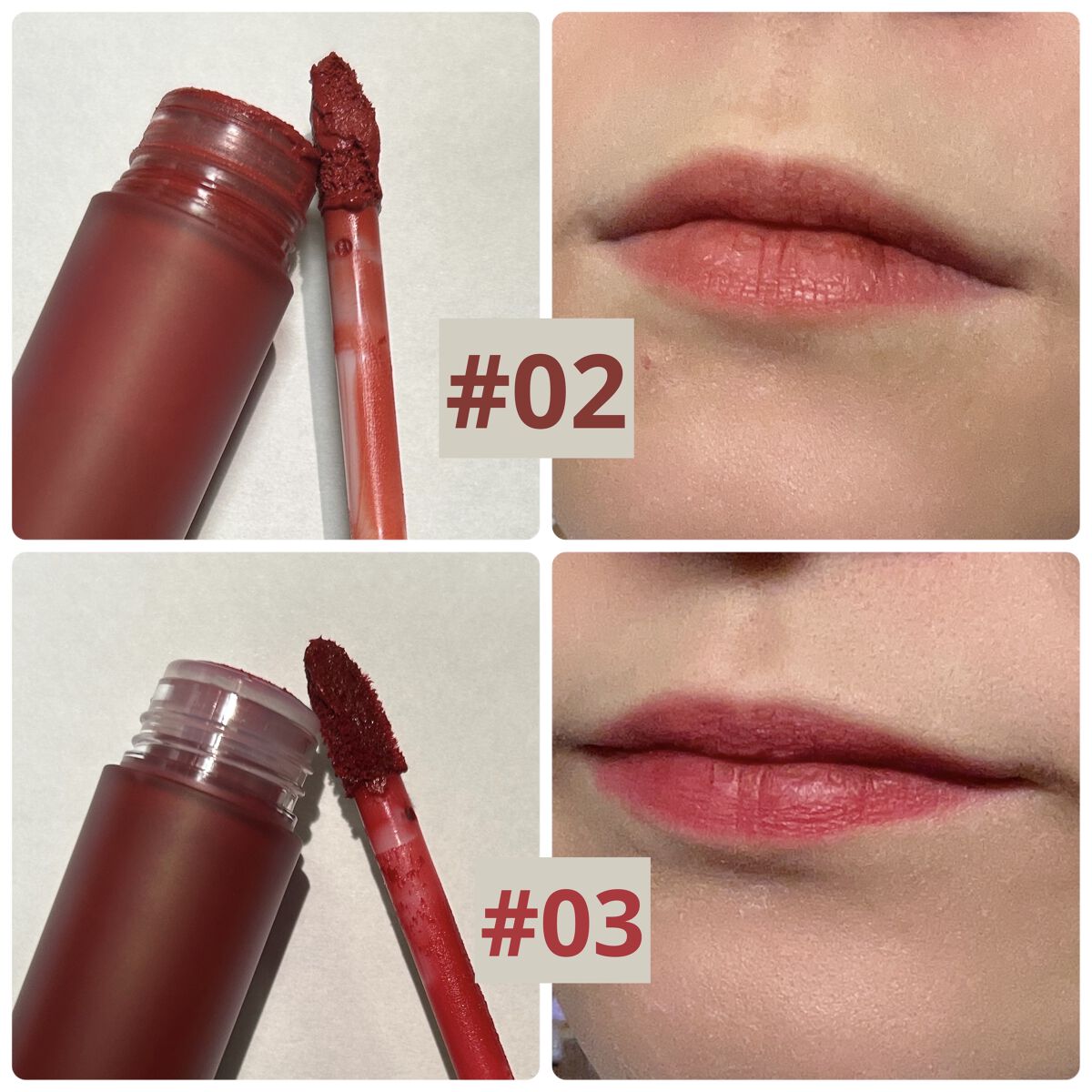 #02

#03