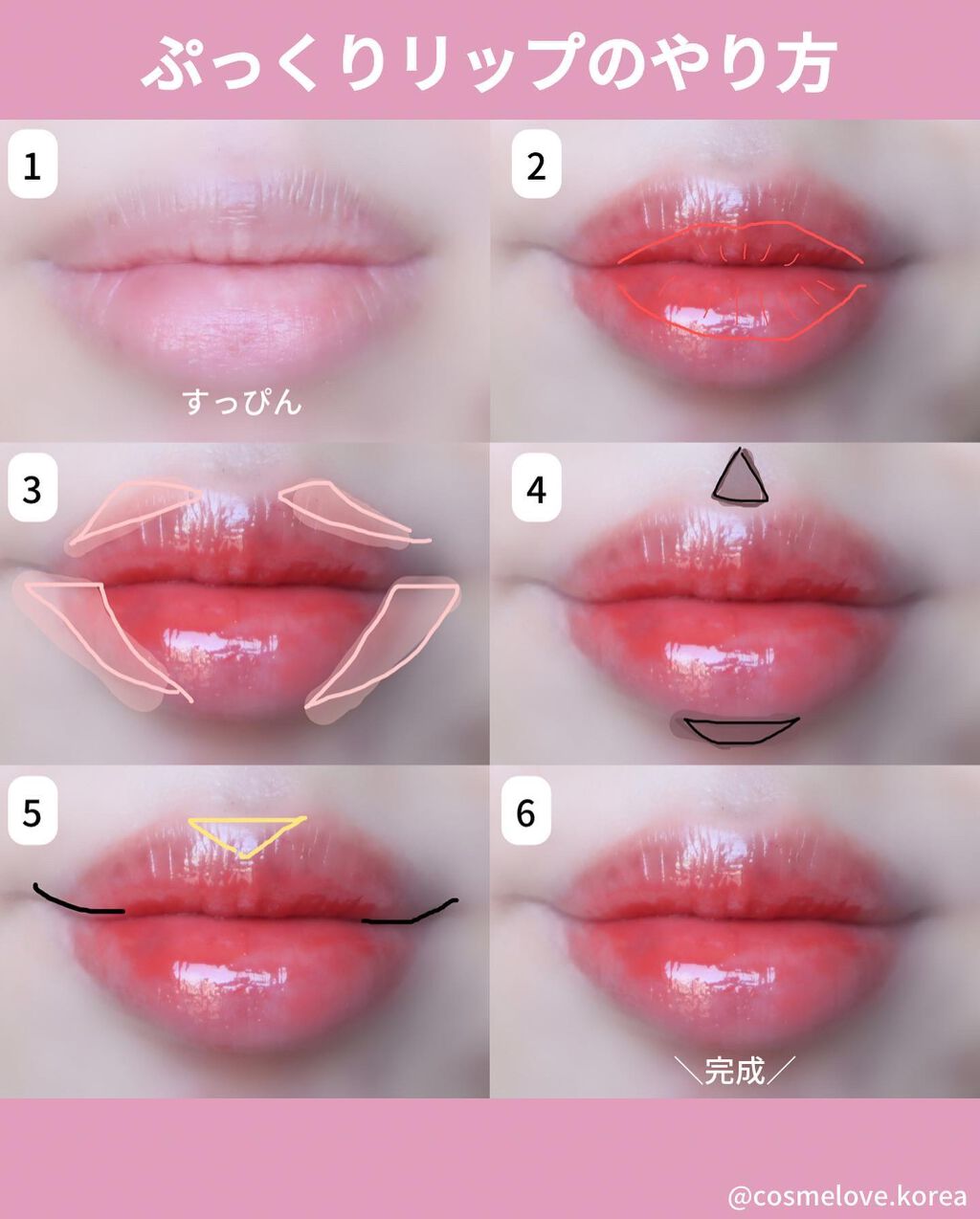 ぷっくりリップのやり方

1

すっぴん

2

3

4

5

6

＼完成／

@cosmelove.korea