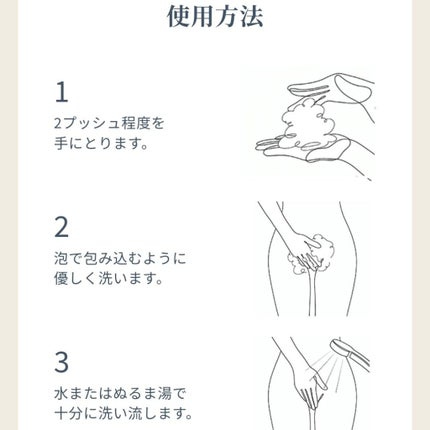 使用方法

1

2プッシュ程度を手にとります。

2

泡で包み込むように優しく洗います。

3

水またはぬるま湯で十分に洗い流します。