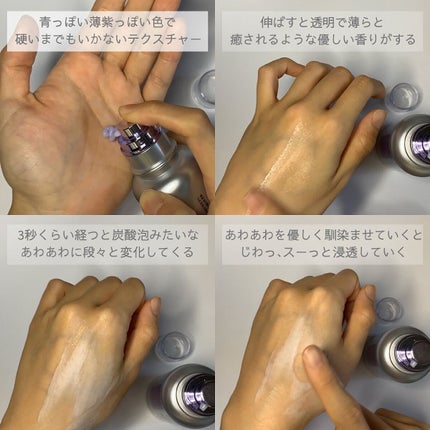 青っぽい薄紫っぽい色で
硬いまでもいかないテクスチャー

伸ばすと透明で薄らと
癒されるような優しい香りがする

3秒くらい経つと炭酸泡みたいな
あわあわに段々と変化してくる

あわあわを優しく馴染ませていくと
じわっ、スーっと浸透していく