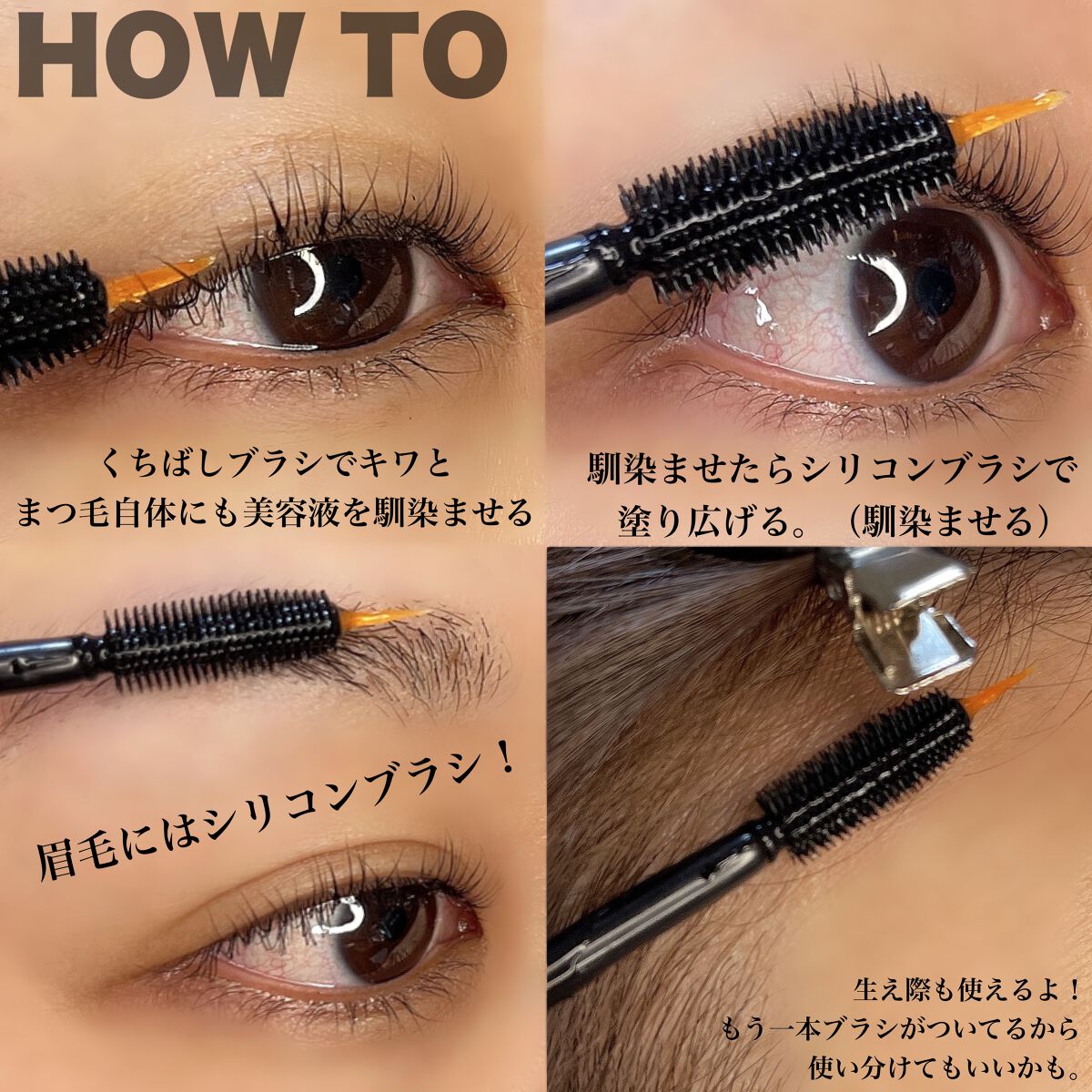 HOW TO

くちばしブラシでキワと
まつ毛自体にも美容液を馴染ませる

馴染ませたらシリコンブラシで
塗り広げる。（馴染ませる）

眉毛にはシリコンブラシ！

生え際も使えるよ！
もう一本ブラシがついてるから
使い分けてもいいかも。