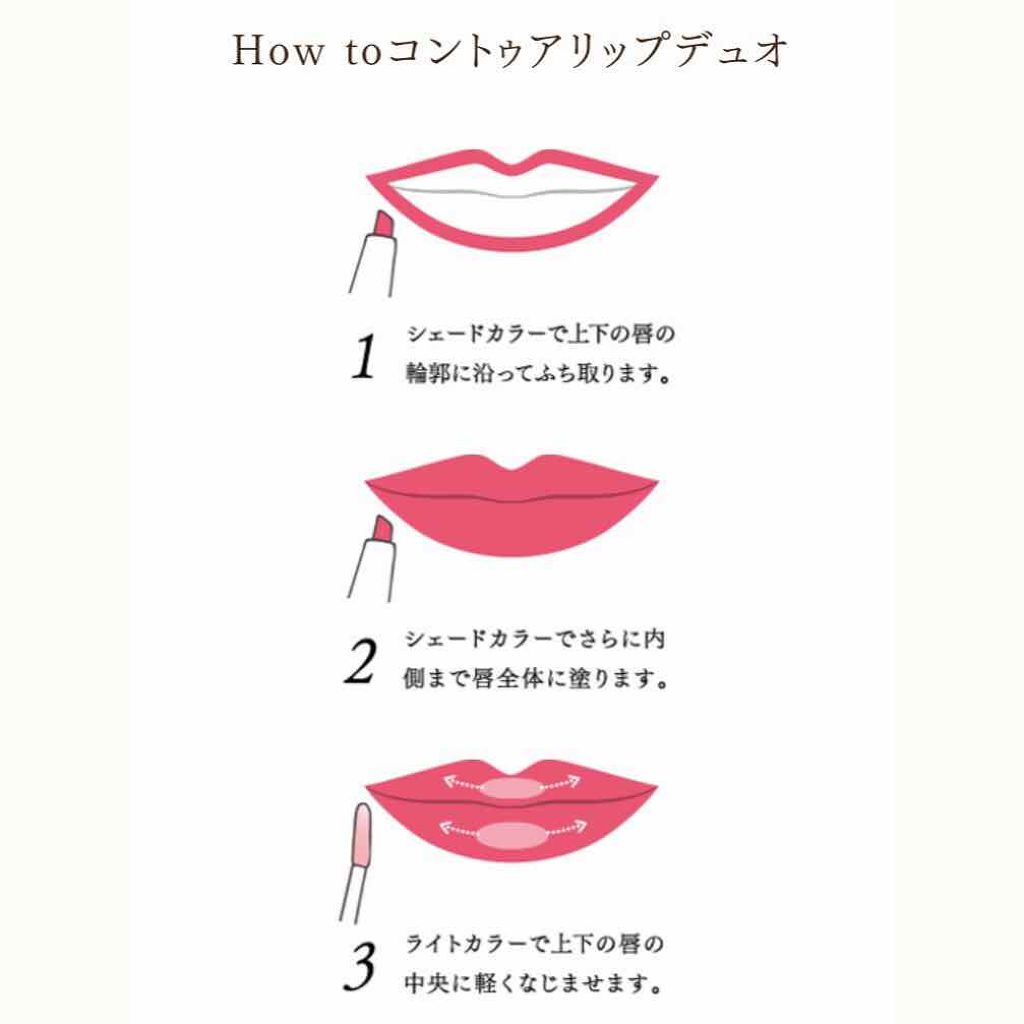 How toコントゥアリップデュオ

1 シェードカラーで上下の唇の輪郭に沿ってふち取ります。

2 シェードカラーでさらに内側まで唇全体に塗ります。

3 ライトカラーで上下の唇の中央に軽くなじませます。