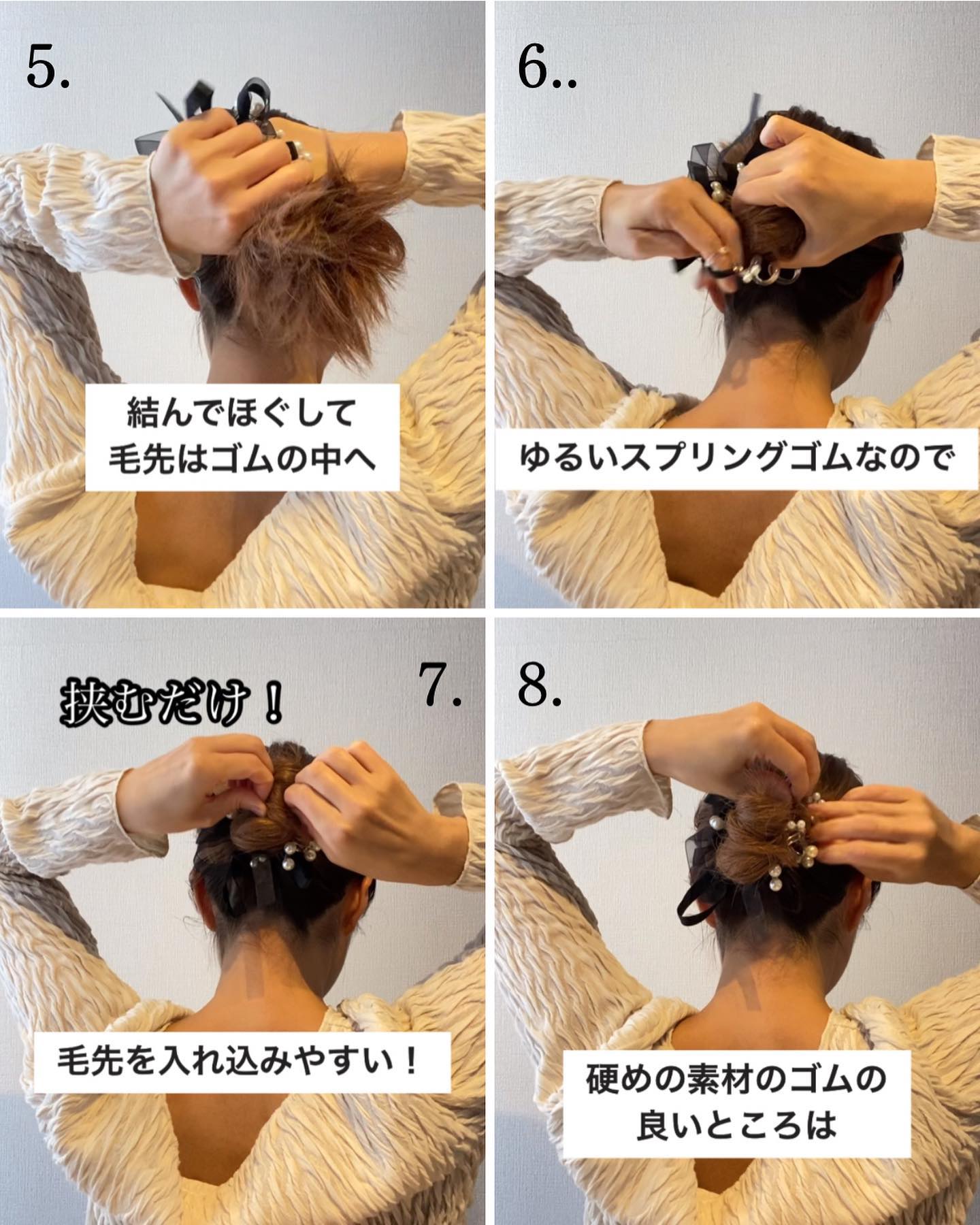 5.

結んでほぐして
毛先はゴムの中へ

6..

ゆるいスプリングゴムなので

挟むだけ！

7.

毛先を入れ込みやすい！

8.

硬めの素材のゴムの
良いところは