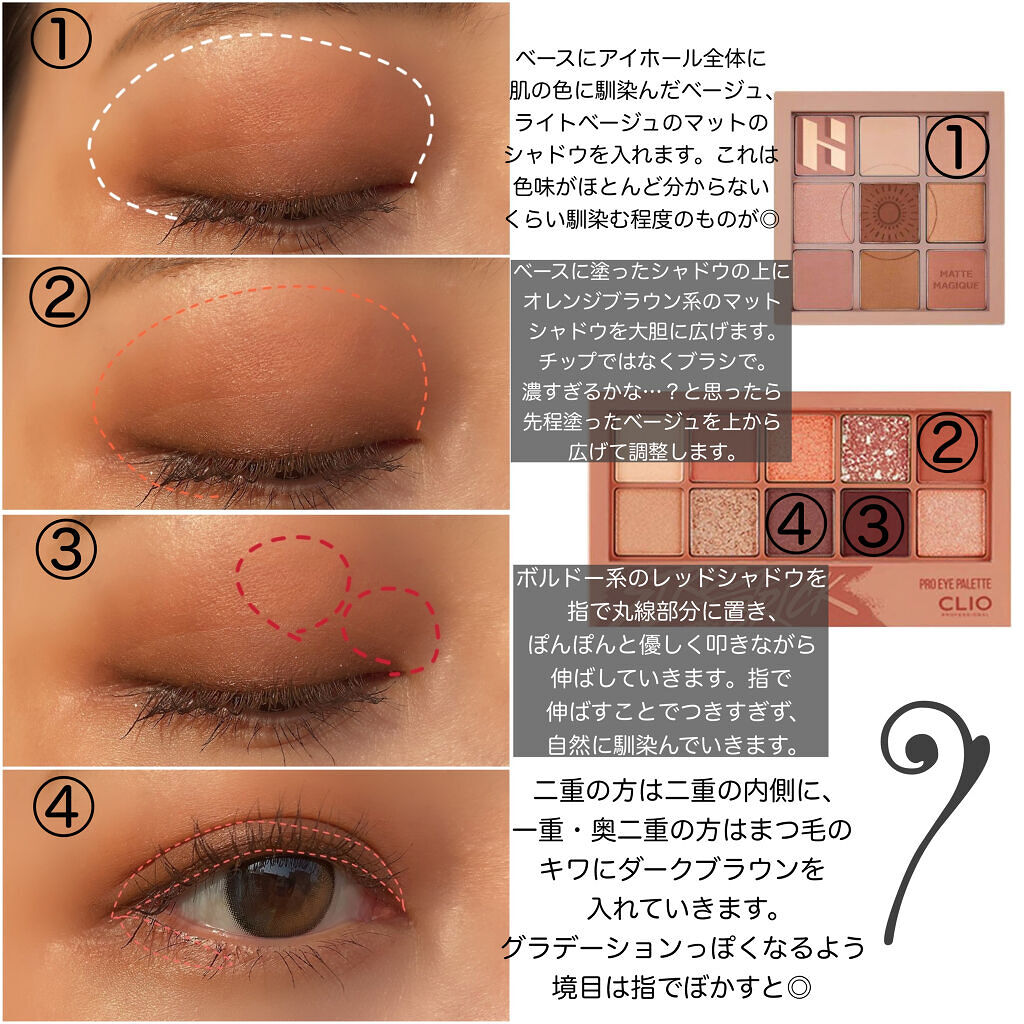 ①

ベースにアイホール全体に肌の色に馴染んだベージュ、ライトベージュのマットのシャドウを入れます。これは色味がほとんど分からないくらい馴染む程度のものが◎

H
①
MATTE MAGIQUE

②

ベースに塗ったシャドウの上にオレンジブラウン系のマットシャドウを大胆に広げます。チップではなくブラシで。濃すぎるかな…？と思ったら先程塗ったベージュを上から広げて調整します。

②
④ ③
PRO EYE PALETTE
CLIO
PROFESSIONAL

③

ボルドー系のレッドシャドウを指で丸線部分に置き、ぽんぽんと優しく叩きながら伸ばしていきます。指で伸ばすことでつきすぎず、自然に馴染んでいきます。

④

二重の方は二重の内側に、一重・奥二重の方はまつ毛のキワにダークブラウンを入れていきます。グラデーションっぽくなるよう境目は指でぼかすと◎