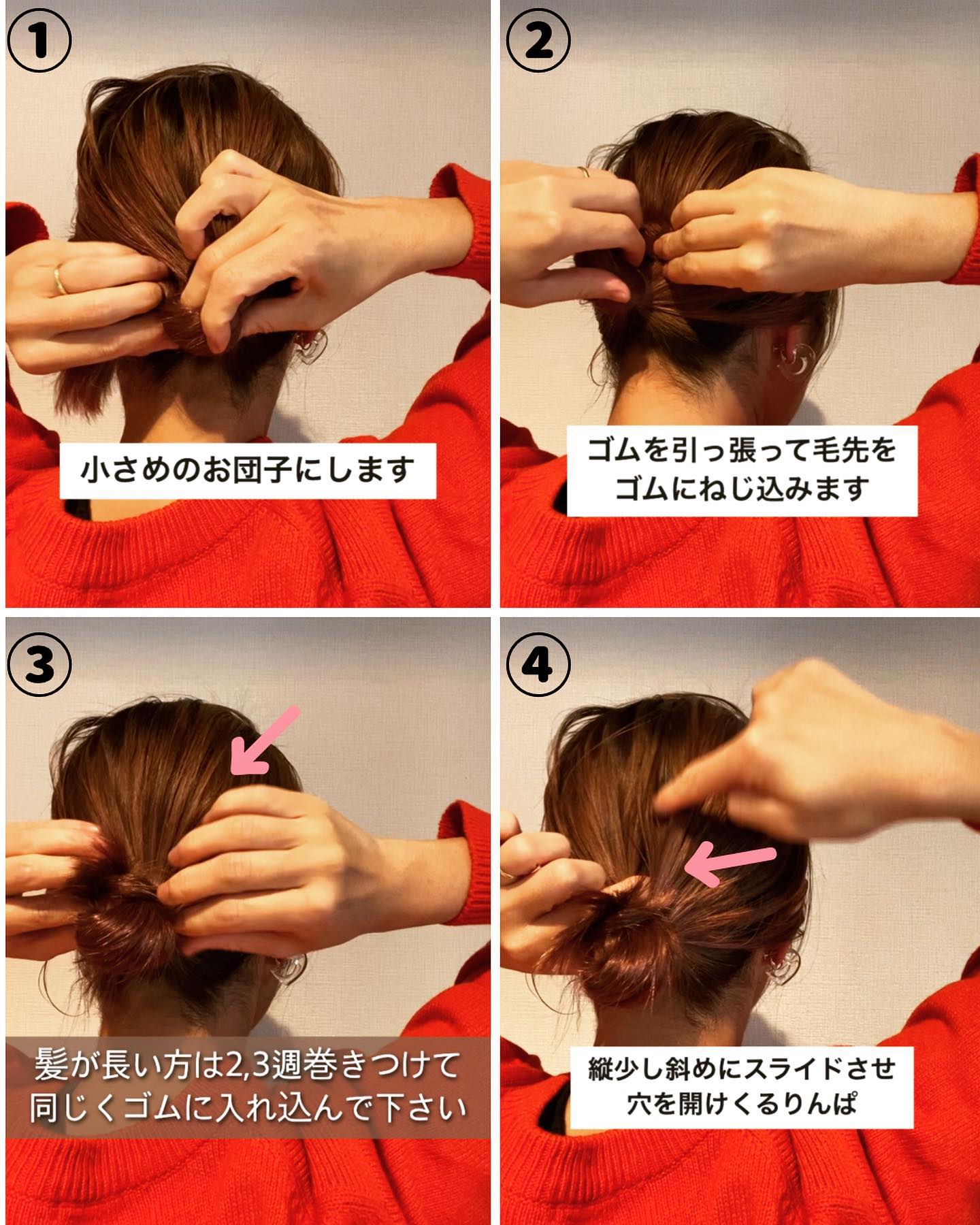 ①

小さめのお団子にします

②

ゴムを引っ張って毛先を
ゴムにねじ込みます

③

髪が長い方は2,3週巻きつけて
同じくゴムに入れ込んで下さい

④

縦少し斜めにスライドさせ
穴を開けくるりんぱ