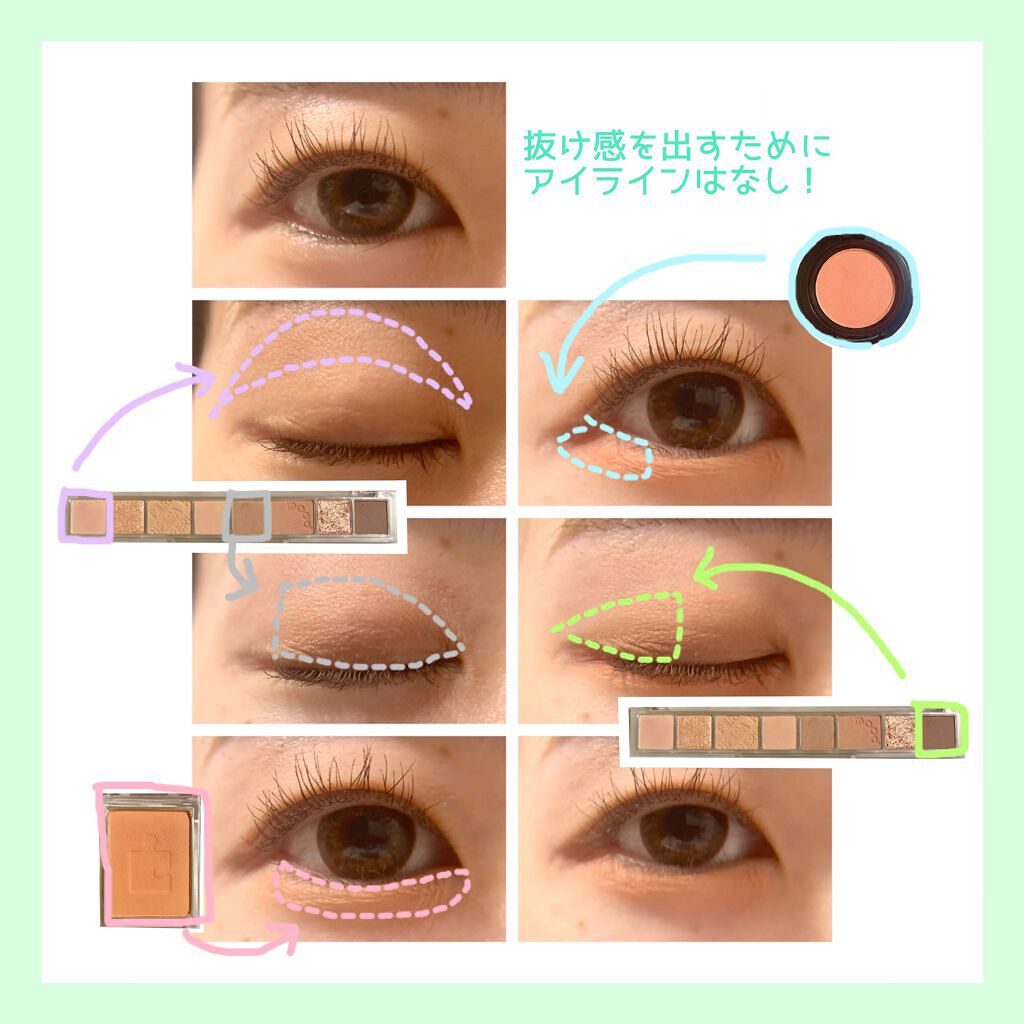 抜け感を出すために
アイラインはなし！