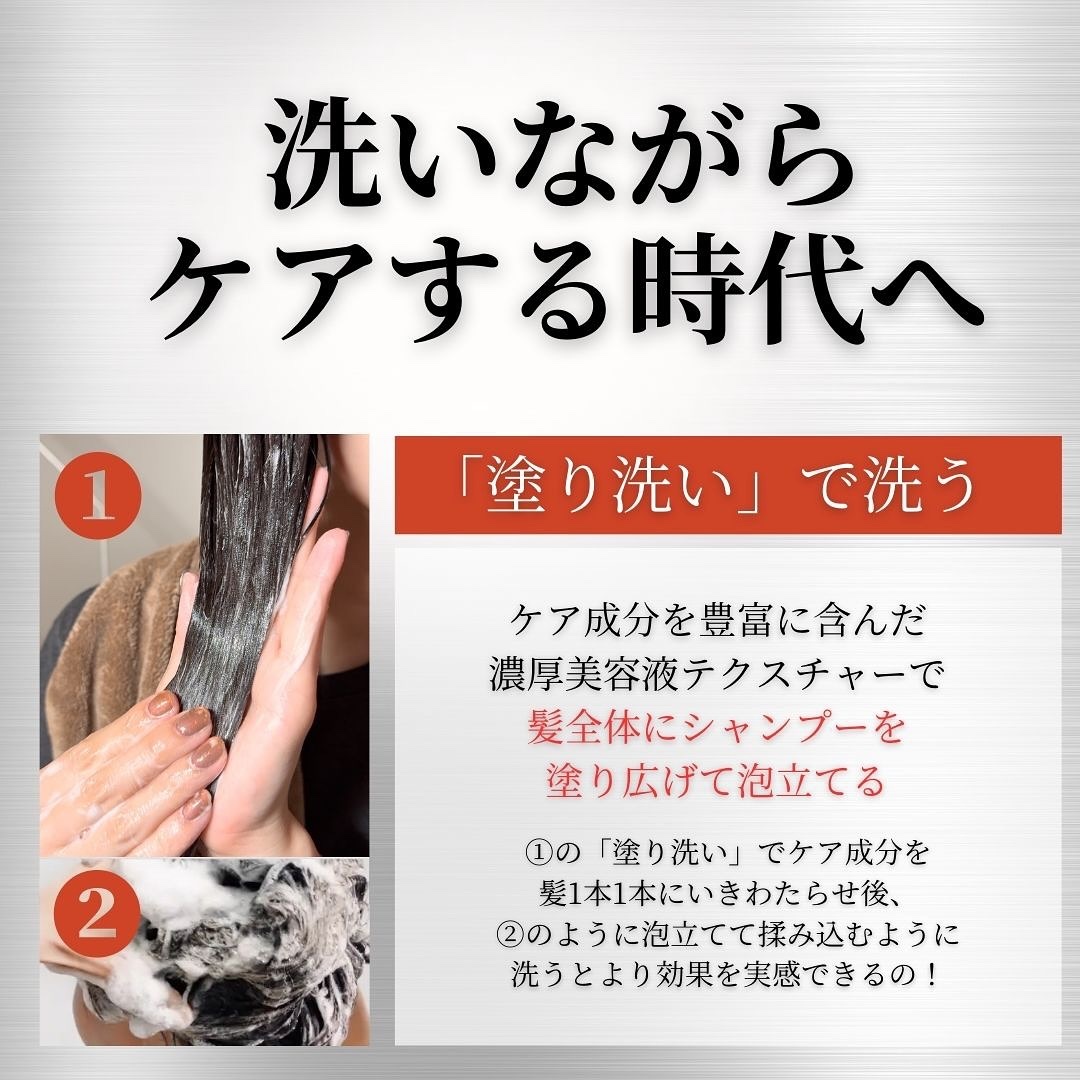 洗いながら
ケアする時代へ

1

2

「塗り洗い」で洗う

ケア成分を豊富に含んだ
濃厚美容液テクスチャーで
髪全体にシャンプーを
塗り広げて泡立てる

①の「塗り洗い」でケア成分を
髪1本1本にいきわたらせ後、
②のように泡立てて揉み込むように
洗うとより効果を実感できるの！