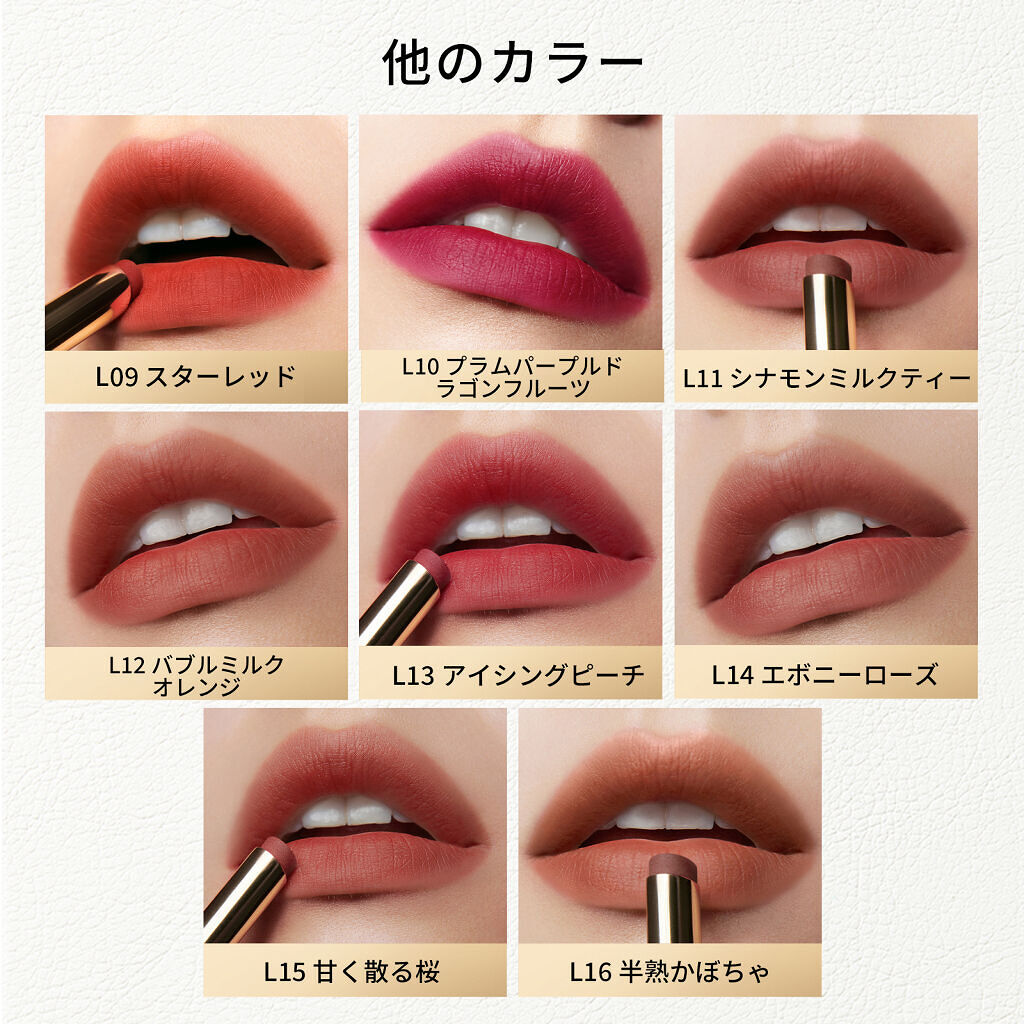 他のカラー

L09 スターレッド

L10 プラムパープルドラゴンフルーツ

L11 シナモンミルクティー

L12 バブルミルクオレンジ

L13 アイシングピーチ

L14 エボニーローズ

L15 甘く散る桜

L16 半熟かぼちゃ