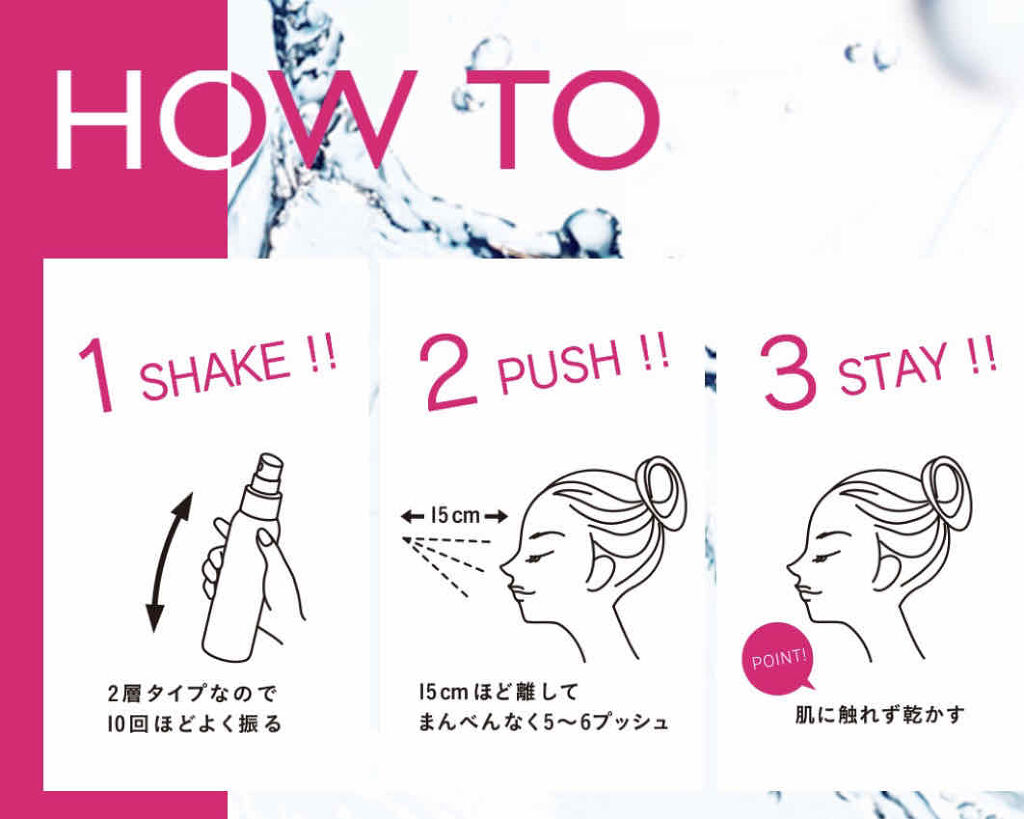 HOW TO

1 SHAKE !!

2層タイプなので
10回ほどよく振る

2 PUSH !!

15cm

15cmほど離して
まんべんなく5〜6プッシュ

3 STAY !!

POINT!

肌に触れず乾かす