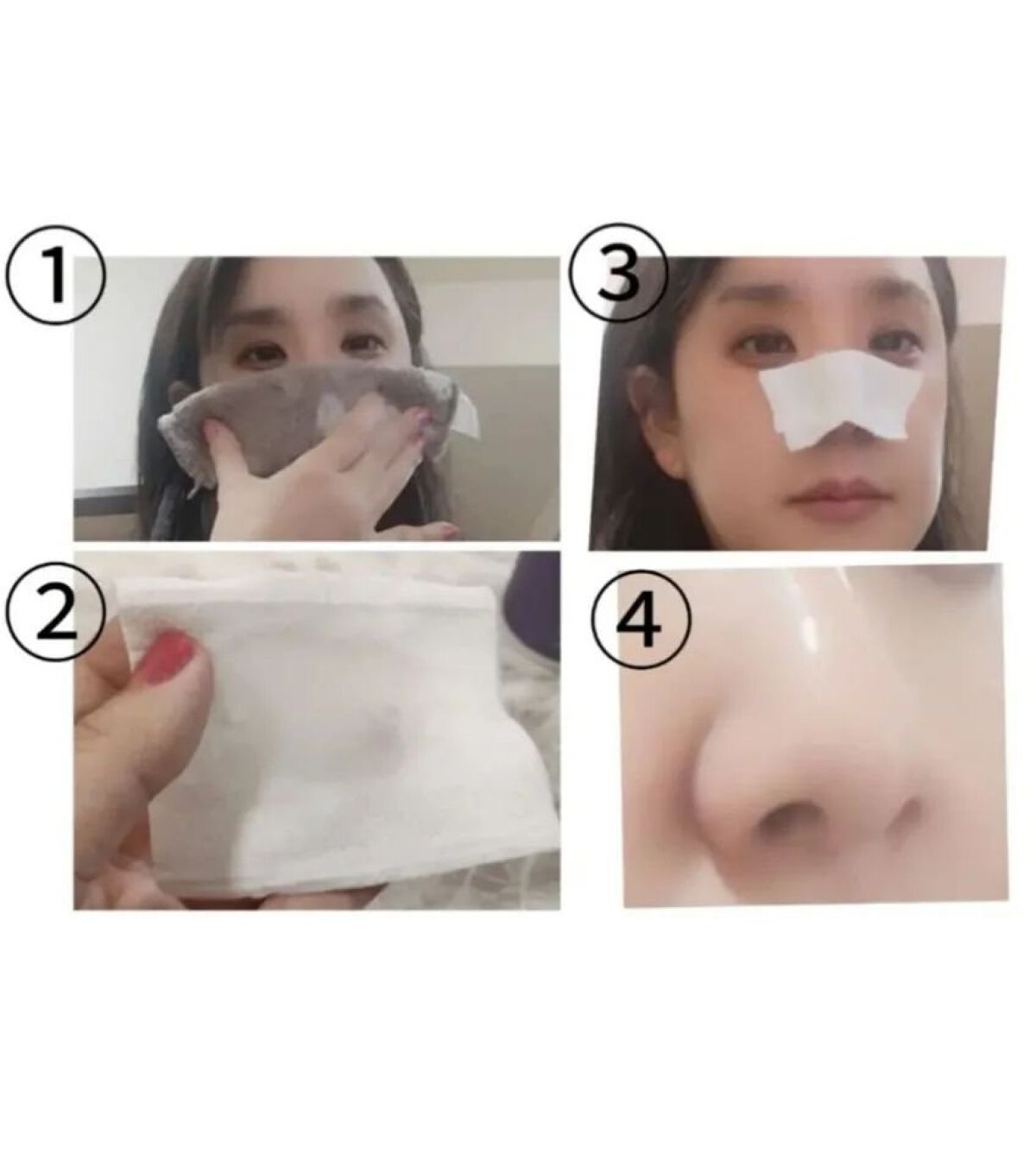 ①

③

②

④